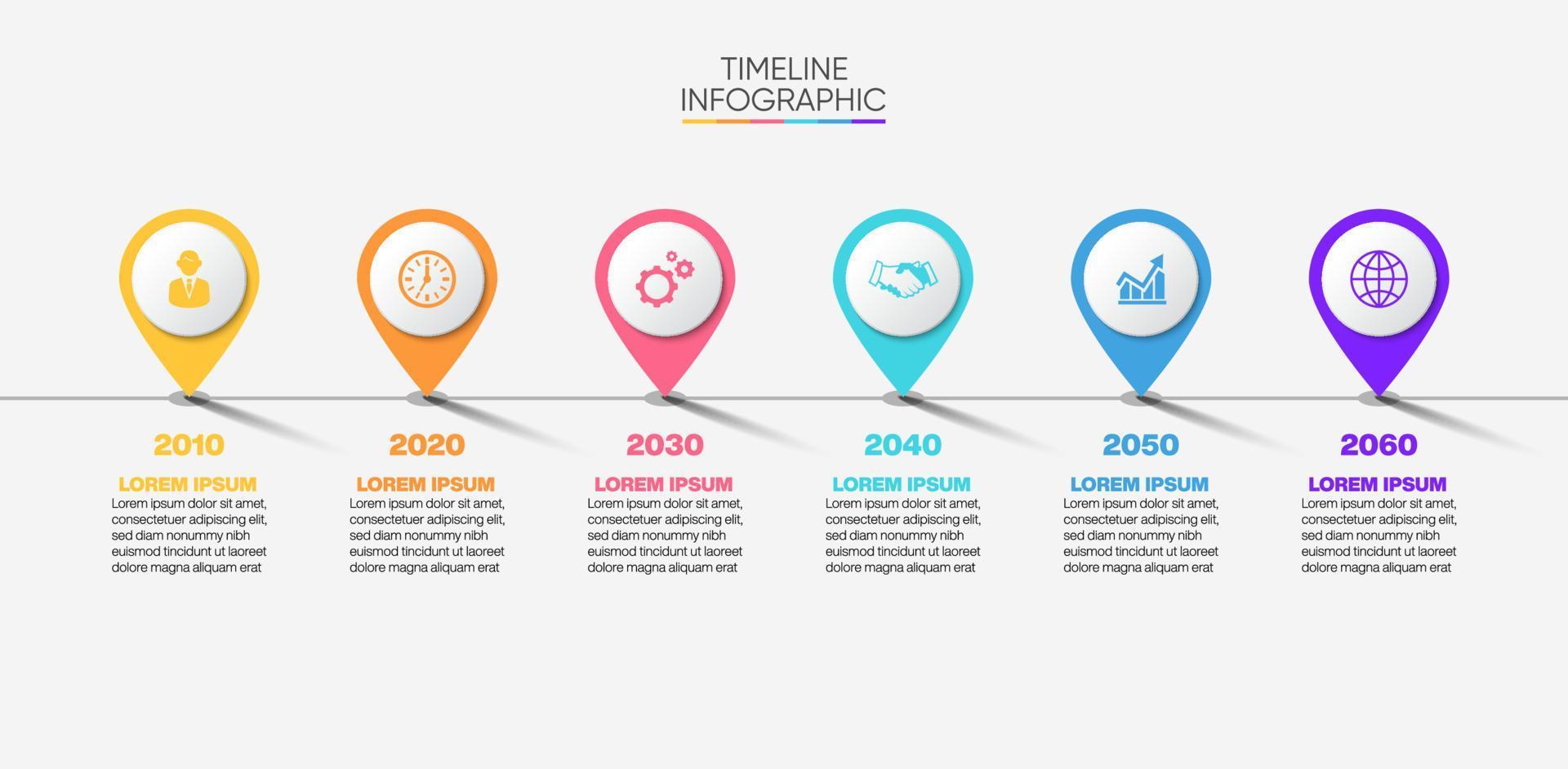 TIMELINE
INFOGRAPHIC

2010

LOREM IPSUM
Lorem ipsum dolor sit amet, consectetuer adipiscing elit, sed diam nonummy nibh euismod tincidunt ut laoreet dolore magna aliquam erat

2020

LOREM IPSUM
Lorem ipsum dolor sit amet, consectetuer adipiscing elit, sed diam nonummy nibh euismod tincidunt ut laoreet dolore magna aliquam erat

2030

LOREM IPSUM
Lorem ipsum dolor sit amet, consectetuer adipiscing elit, sed diam nonummy nibh euismod tincidunt ut laoreet dolore magna aliquam erat

2040

LOREM IPSUM
Lorem ipsum dolor sit amet, consectetuer adipiscing elit, sed diam nonummy nibh euismod tincidunt ut laoreet dolore magna aliquam erat

2050

LOREM IPSUM
Lorem ipsum dolor sit amet, consectetuer adipiscing elit, sed diam nonummy nibh euismod tincidunt ut laoreet dolore magna aliquam erat

2060

LOREM IPSUM
Lorem ipsum dolor sit amet, consectetuer adipiscing elit, sed diam nonummy nibh euismod tincidunt ut laoreet dolore magna aliquam erat