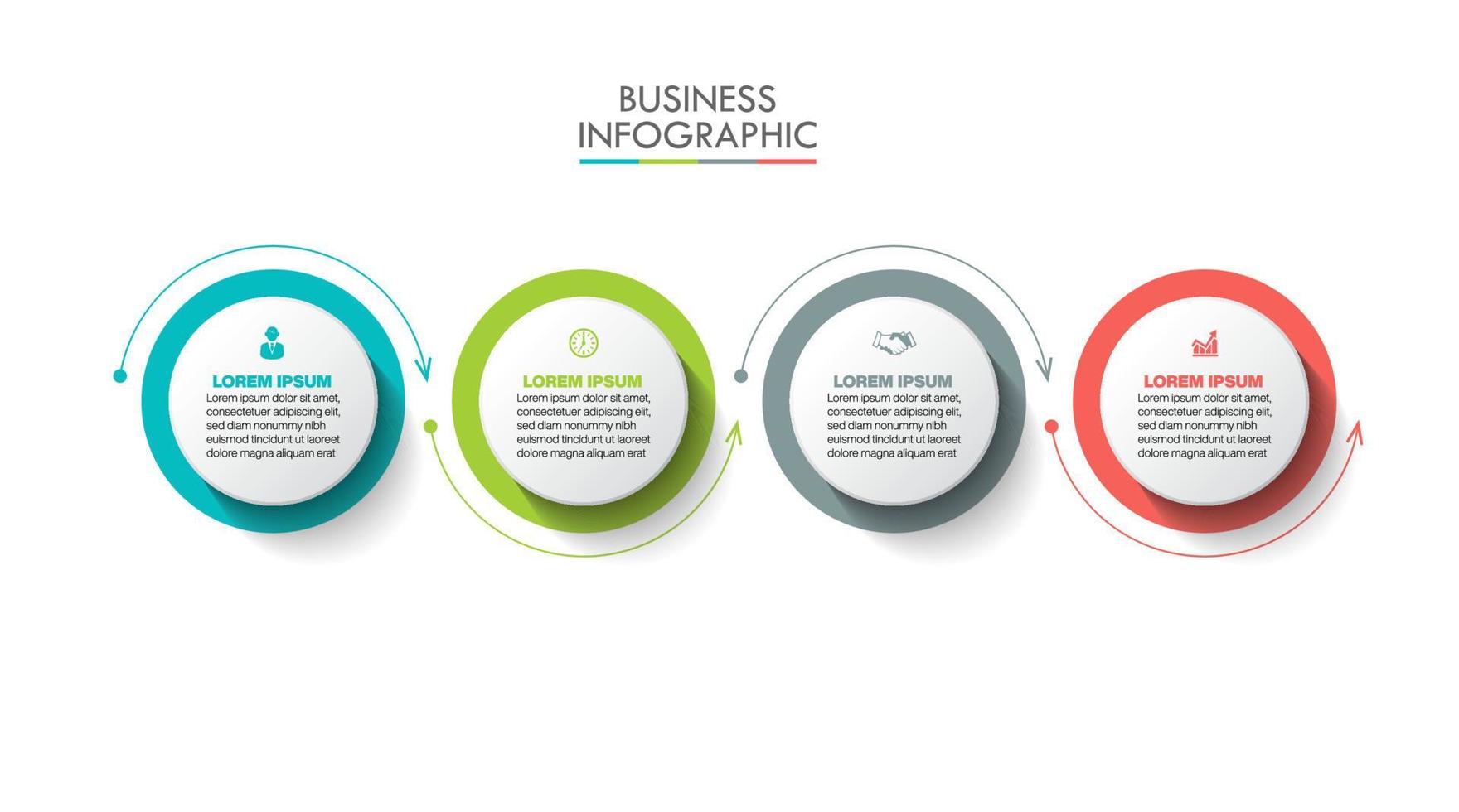 BUSINESS
INFOGRAPHIC

LOREM IPSUM
Lorem ipsum dolor sit amet, consectetuer adipiscing elit, sed diam nonummy nibh euismod tincidunt ut laoreet dolore magna aliquam erat

LOREM IPSUM
Lorem ipsum dolor sit amet, consectetuer adipiscing elit, sed diam nonummy nibh euismod tincidunt ut laoreet dolore magna aliquam erat

LOREM IPSUM
Lorem ipsum dolor sit amet, consectetuer adipiscing elit, sed diam nonummy nibh euismod tincidunt ut laoreet dolore magna aliquam erat

LOREM IPSUM
Lorem ipsum dolor sit amet, consectetuer adipiscing elit, sed diam nonummy nibh euismod tincidunt ut laoreet dolore magna aliquam erat