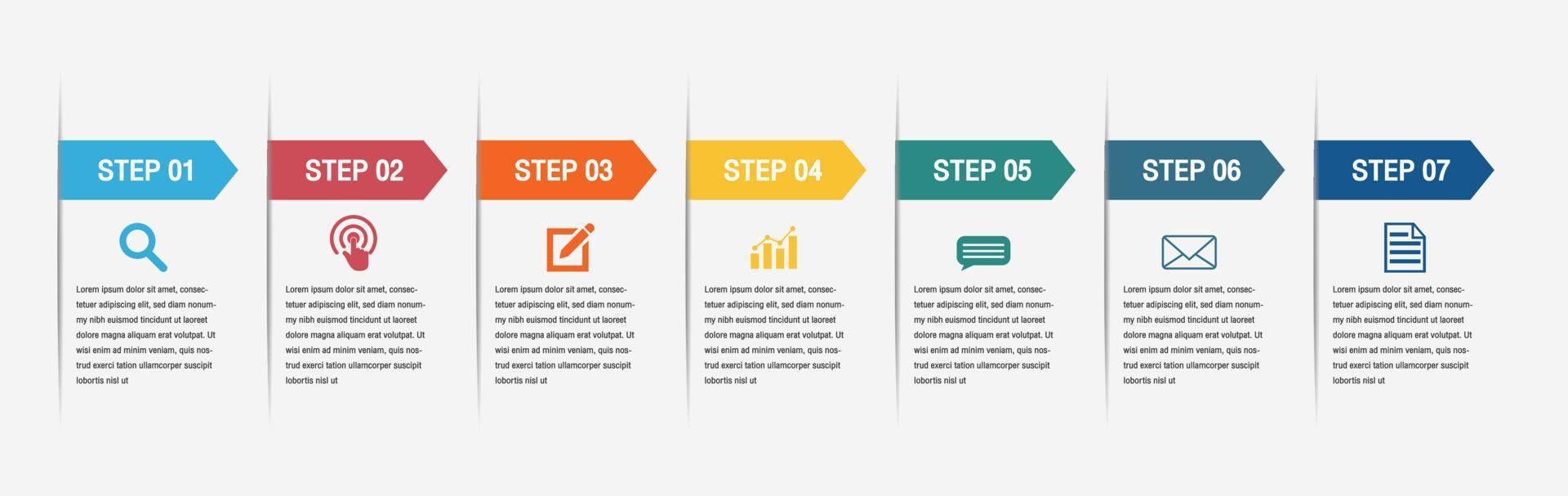 STEP 01

Lorem ipsum dolor sit amet, consectetuer adipiscing elit, sed diam nonummy nibh euismod tincidunt ut laoreet dolore magna aliquam erat volutpat. Ut wisi enim ad minim veniam, quis nostrud exerci tation ullamcorper suscipit lobortis nisl ut

STEP 02

Lorem ipsum dolor sit amet, consectetuer adipiscing elit, sed diam nonummy nibh euismod tincidunt ut laoreet dolore magna aliquam erat volutpat. Ut wisi enim ad minim veniam, quis nostrud exerci tation ullamcorper suscipit lobortis nisl ut

STEP 03

Lorem ipsum dolor sit amet, consectetuer adipiscing elit, sed diam nonummy nibh euismod tincidunt ut laoreet dolore magna aliquam erat volutpat. Ut wisi enim ad minim veniam, quis nostrud exerci tation ullamcorper suscipit lobortis nisl ut

STEP 04

Lorem ipsum dolor sit amet, consectetuer adipiscing elit, sed diam nonummy nibh euismod tincidunt ut laoreet dolore magna aliquam erat volutpat. Ut wisi enim ad minim veniam, quis nostrud exerci tation ullamcorper suscipit lobortis nisl ut

STEP 05

Lorem ipsum dolor sit amet, consectetuer adipiscing elit, sed diam nonummy nibh euismod tincidunt ut laoreet dolore magna aliquam erat volutpat. Ut wisi enim ad minim veniam, quis nostrud exerci tation ullamcorper suscipit lobortis nisl ut

STEP 06

Lorem ipsum dolor sit amet, consectetuer adipiscing elit, sed diam nonummy nibh euismod tincidunt ut laoreet dolore magna aliquam erat volutpat. Ut wisi enim ad minim veniam, quis nostrud exerci tation ullamcorper suscipit lobortis nisl ut

STEP 07

Lorem ipsum dolor sit amet, consectetuer adipiscing elit, sed diam nonummy nibh euismod tincidunt ut laoreet dolore magna aliquam erat volutpat. Ut wisi enim ad minim veniam, quis nostrud exerci tation ullamcorper suscipit lobortis nisl ut