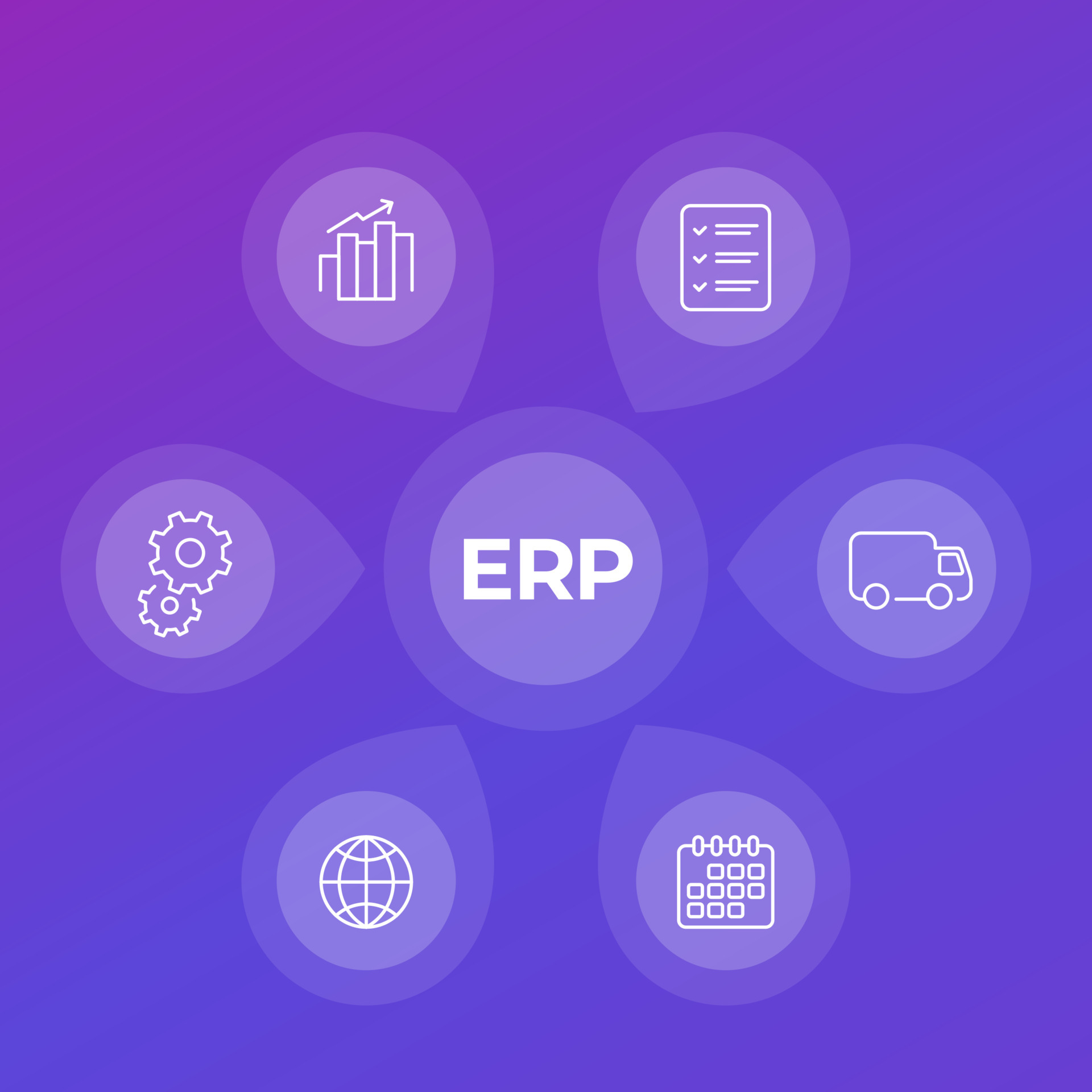 ERP