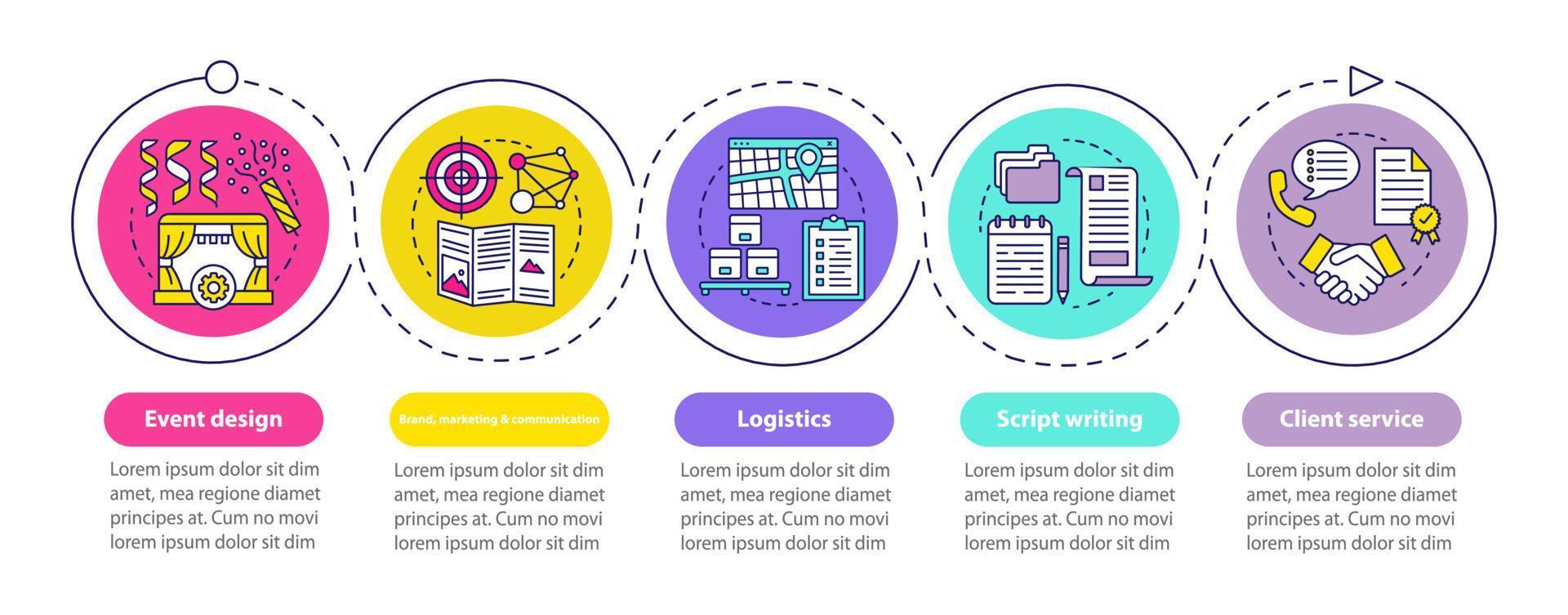 Event design

Lorem ipsum dolor sit dim amet, mea regione diamet principes at. Cum no movi lorem ipsum dolor sit dim

Brand, marketing & communication

Lorem ipsum dolor sit dim amet, mea regione diamet principes at. Cum no movi lorem ipsum dolor sit dim

Logistics

Lorem ipsum dolor sit dim amet, mea regione diamet principes at. Cum no movi lorem ipsum dolor sit dim

Script writing

Lorem ipsum dolor sit dim amet, mea regione diamet principes at. Cum no movi lorem ipsum dolor sit dim

Client service

Lorem ipsum dolor sit dim amet, mea regione diamet principes at. Cum no movi lorem ipsum dolor sit dim