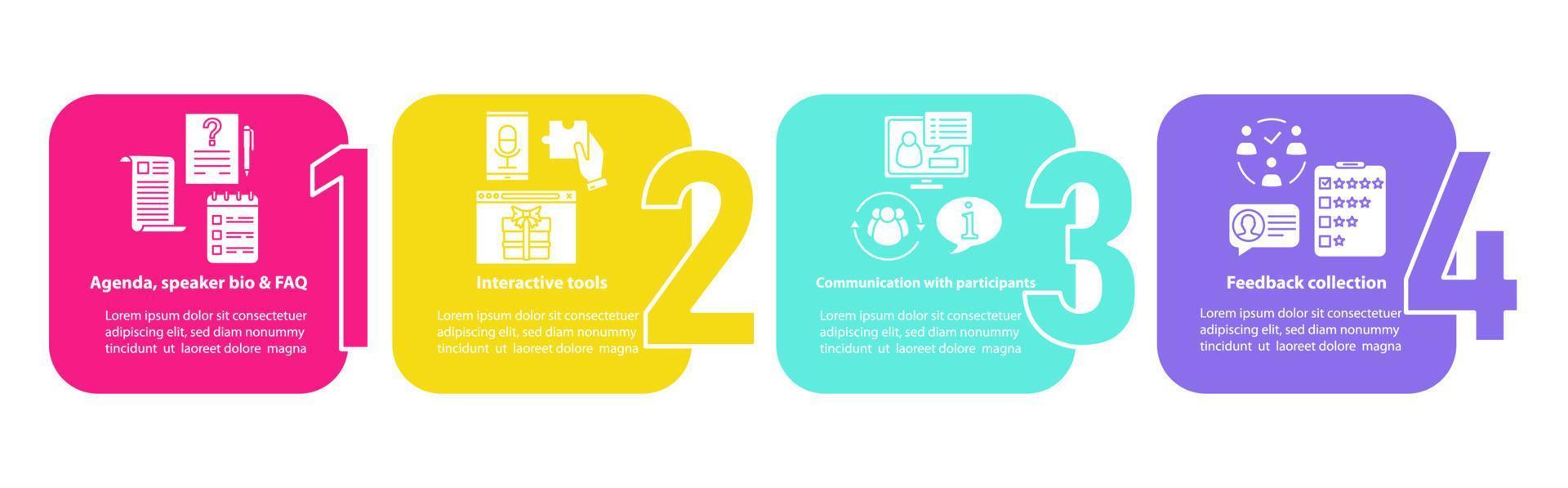 1

Agenda, speaker bio & FAQ

Lorem ipsum dolor sit consectetuer adipiscing elit, sed diam nonummy tincidunt ut laoreet dolore magna

2

Interactive tools

Lorem ipsum dolor sit consectetuer adipiscing elit, sed diam nonummy tincidunt ut laoreet dolore magna

3

Communication with participants

Lorem ipsum dolor sit consectetuer adipiscing elit, sed diam nonummy tincidunt ut laoreet dolore magna

4

Feedback collection

Lorem ipsum dolor sit consectetuer adipiscing elit, sed diam nonummy tincidunt ut laoreet dolore magna