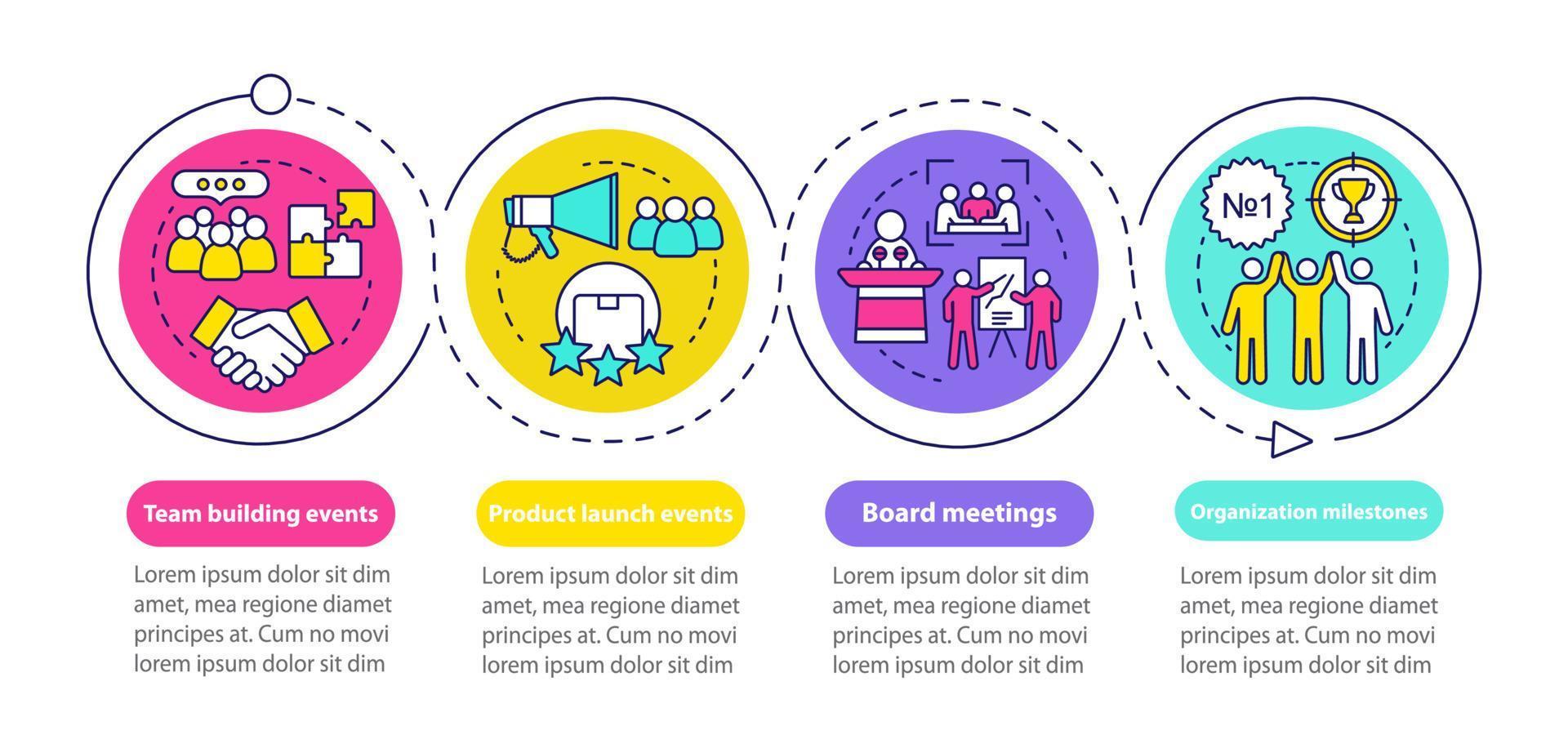 №1

Team building events

Lorem ipsum dolor sit dim amet, mea regione diamet principes at. Cum no movi lorem ipsum dolor sit dim

Product launch events

Lorem ipsum dolor sit dim amet, mea regione diamet principes at. Cum no movi lorem ipsum dolor sit dim

Board meetings

Lorem ipsum dolor sit dim amet, mea regione diamet principes at. Cum no movi lorem ipsum dolor sit dim

Organization milestones

Lorem ipsum dolor sit dim amet, mea regione diamet principes at. Cum no movi lorem ipsum dolor sit dim