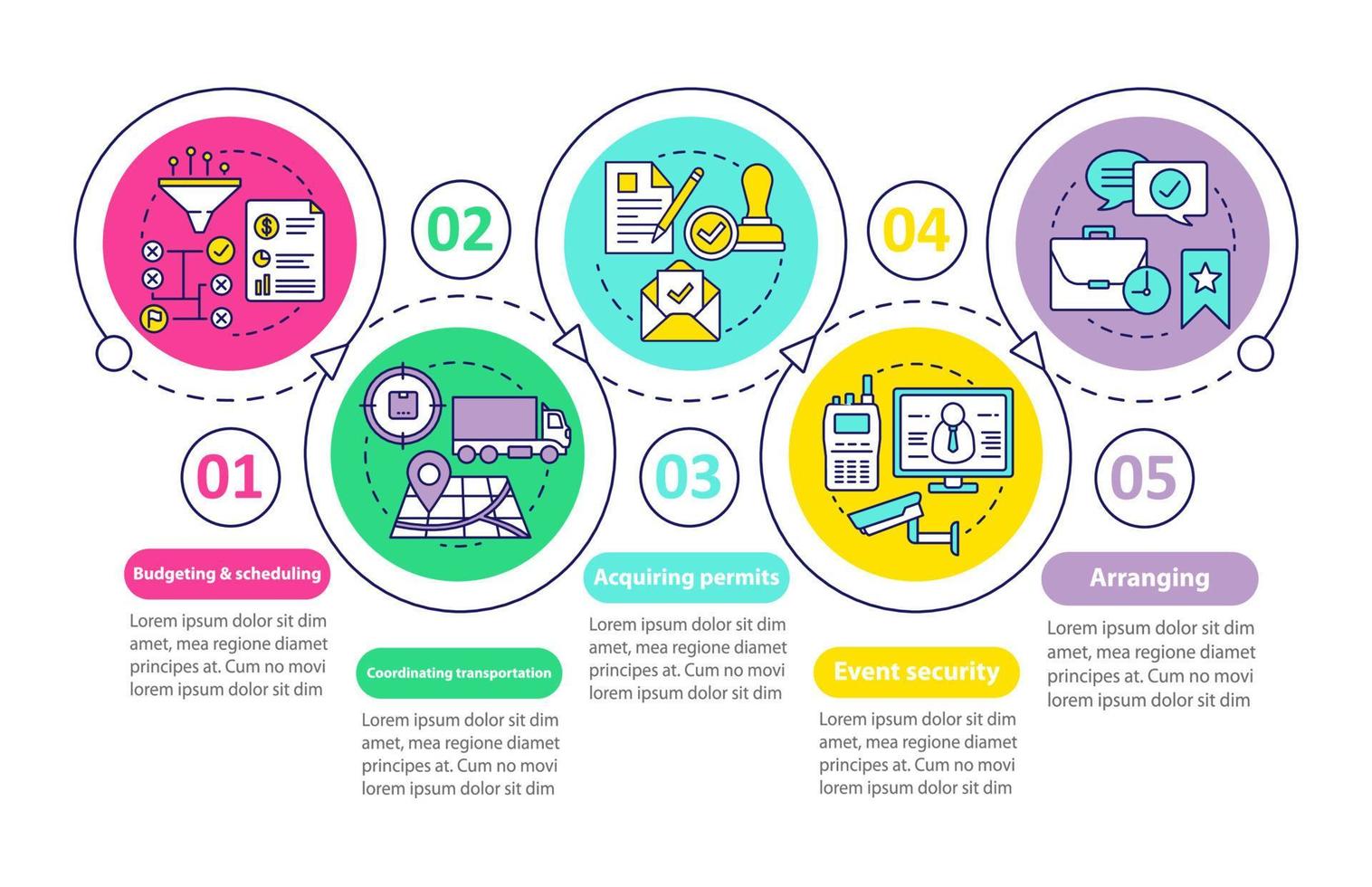 01

Budgeting & scheduling

Lorem ipsum dolor sit dim amet, mea regione diamet principes at. Cum no movi lorem ipsum dolor sit dim

02

Coordinating transportation

Lorem ipsum dolor sit dim amet, mea regione diamet principes at. Cum no movi lorem ipsum dolor sit dim

03

Acquiring permits

Lorem ipsum dolor sit dim amet, mea regione diamet principes at. Cum no movi lorem ipsum dolor sit dim

04

Event security

Lorem ipsum dolor sit dim amet, mea regione diamet principes at. Cum no movi lorem ipsum dolor sit dim

05

Arranging

Lorem ipsum dolor sit dim amet, mea regione diamet principes at. Cum no movi lorem ipsum dolor sit dim