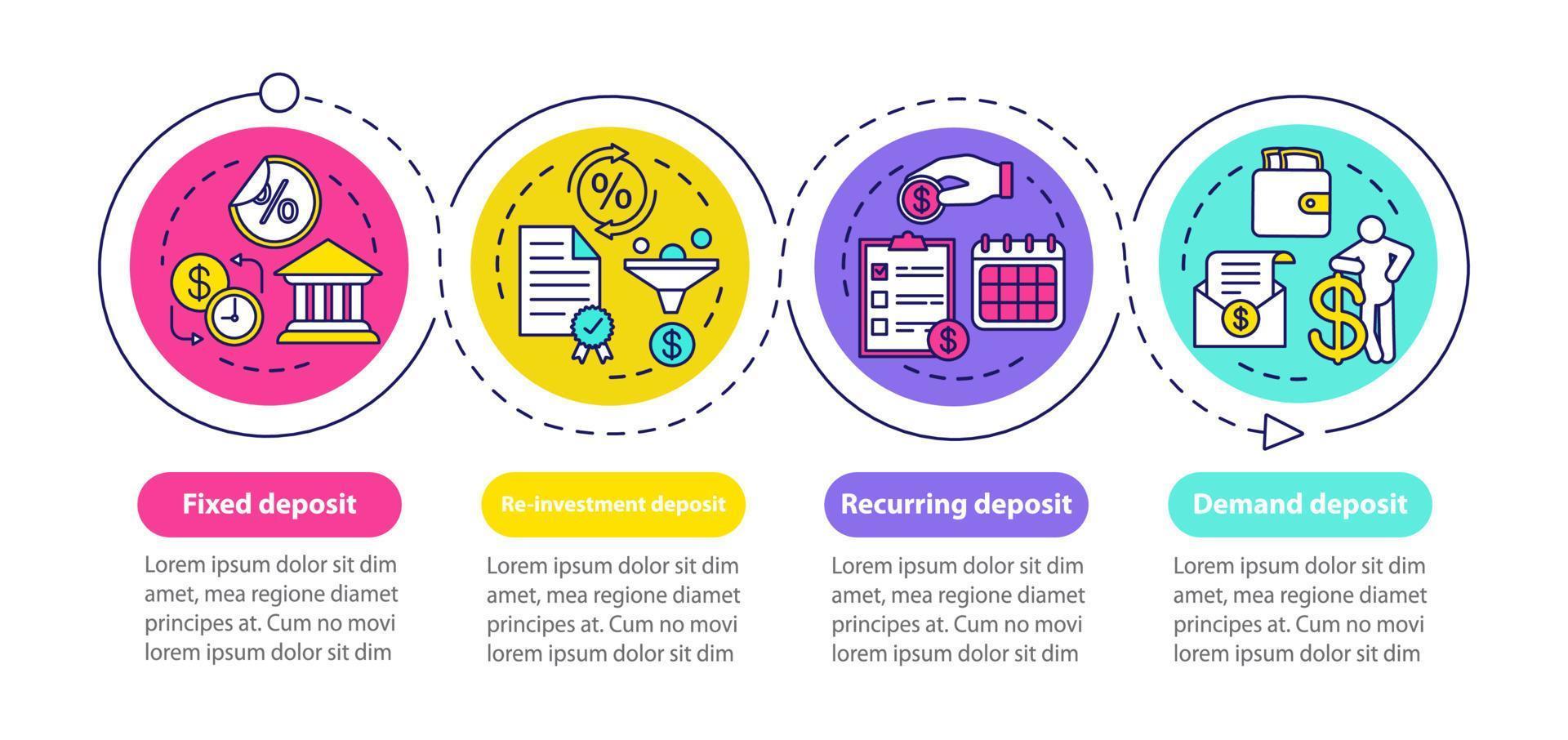 %
$
%
$
$
$
$
$

Fixed deposit

Lorem ipsum dolor sit dim amet, mea regione diamet principes at. Cum no movi lorem ipsum dolor sit dim

Re-investment deposit

Lorem ipsum dolor sit dim amet, mea regione diamet principes at. Cum no movi lorem ipsum dolor sit dim

Recurring deposit

Lorem ipsum dolor sit dim amet, mea regione diamet principes at. Cum no movi lorem ipsum dolor sit dim

Demand deposit

Lorem ipsum dolor sit dim amet, mea regione diamet principes at. Cum no movi lorem ipsum dolor sit dim