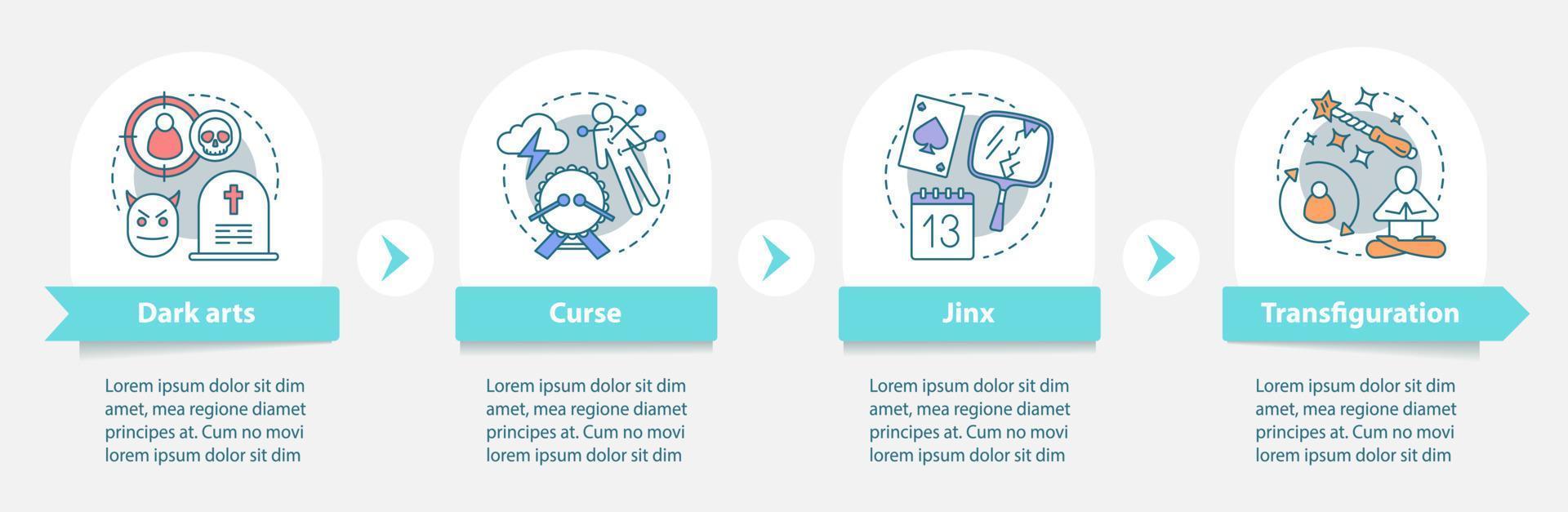 13

Dark arts

Lorem ipsum dolor sit dim amet, mea regione diamet principes at. Cum no movi lorem ipsum dolor sit dim

Curse

Lorem ipsum dolor sit dim amet, mea regione diamet principes at. Cum no movi lorem ipsum dolor sit dim

Jinx

Lorem ipsum dolor sit dim amet, mea regione diamet principes at. Cum no movi lorem ipsum dolor sit dim

Transfiguration

Lorem ipsum dolor sit dim amet, mea regione diamet principes at. Cum no movi lorem ipsum dolor sit dim