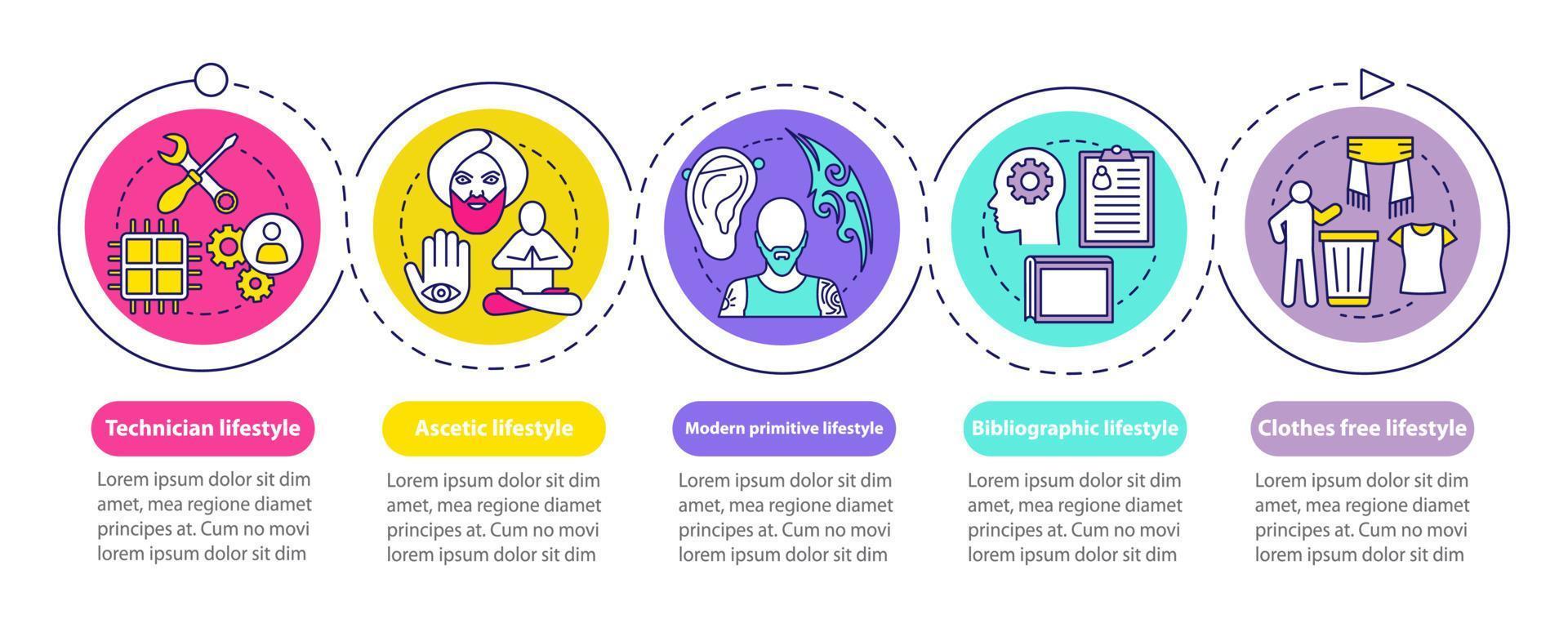 Technician lifestyle

Lorem ipsum dolor sit dim amet, mea regione diamet principes at. Cum no movi lorem ipsum dolor sit dim

Ascetic lifestyle

Lorem ipsum dolor sit dim amet, mea regione diamet principes at. Cum no movi lorem ipsum dolor sit dim

Modern primitive lifestyle

Lorem ipsum dolor sit dim amet, mea regione diamet principes at. Cum no movi lorem ipsum dolor sit dim

Bibliographic lifestyle

Lorem ipsum dolor sit dim amet, mea regione diamet principes at. Cum no movi lorem ipsum dolor sit dim

Clothes free lifestyle

Lorem ipsum dolor sit dim amet, mea regione diamet principes at. Cum no movi lorem ipsum dolor sit dim