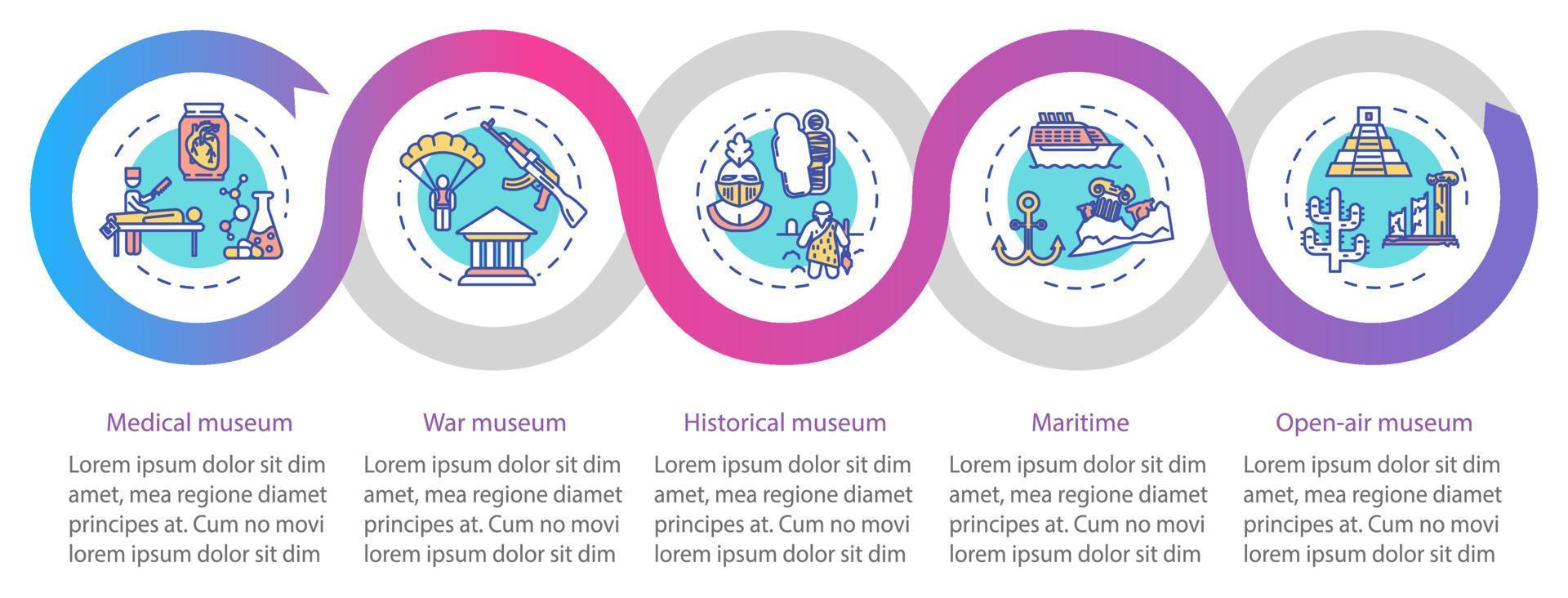 Medical museum

Lorem ipsum dolor sit dim amet, mea regione diamet principes at. Cum no movi lorem ipsum dolor sit dim

War museum

Lorem ipsum dolor sit dim amet, mea regione diamet principes at. Cum no movi lorem ipsum dolor sit dim

Historical museum

Lorem ipsum dolor sit dim amet, mea regione diamet principes at. Cum no movi lorem ipsum dolor sit dim

Maritime

Lorem ipsum dolor sit dim amet, mea regione diamet principes at. Cum no movi lorem ipsum dolor sit dim

Open-air museum

Lorem ipsum dolor sit dim amet, mea regione diamet principes at. Cum no movi lorem ipsum dolor sit dim