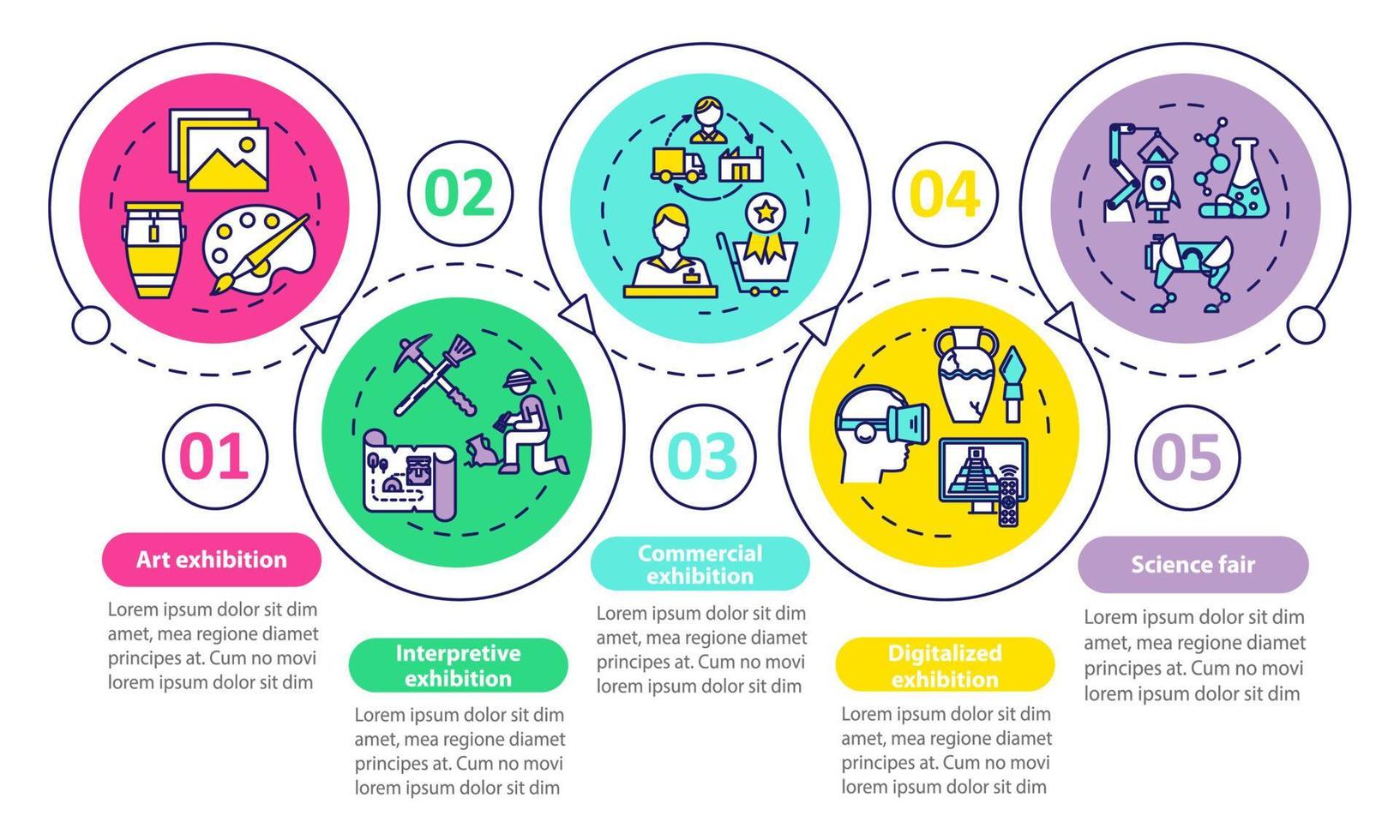 01

Art exhibition

Lorem ipsum dolor sit dim amet, mea regione diamet principes at. Cum no movi lorem ipsum dolor sit dim

02

Interpretive exhibition

Lorem ipsum dolor sit dim amet, mea regione diamet principes at. Cum no movi lorem ipsum dolor sit dim

03

Commercial exhibition

Lorem ipsum dolor sit dim amet, mea regione diamet principes at. Cum no movi lorem ipsum dolor sit dim

04

Digitalized exhibition

Lorem ipsum dolor sit dim amet, mea regione diamet principes at. Cum no movi lorem ipsum dolor sit dim

05

Science fair

Lorem ipsum dolor sit dim amet, mea regione diamet principes at. Cum no movi lorem ipsum dolor sit dim