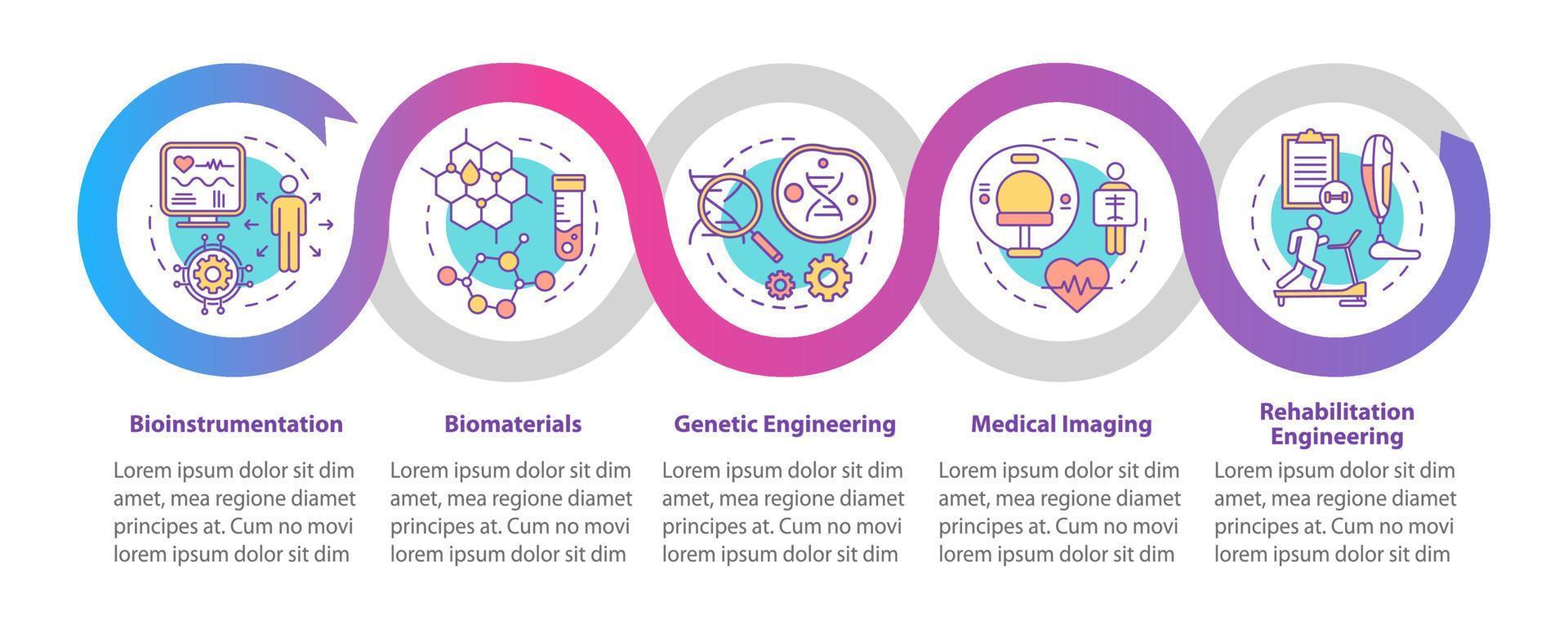 Bioinstrumentation

Lorem ipsum dolor sit dim amet, mea regione diamet principes at. Cum no movi lorem ipsum dolor sit dim

Biomaterials

Lorem ipsum dolor sit dim amet, mea regione diamet principes at. Cum no movi lorem ipsum dolor sit dim

Genetic Engineering

Lorem ipsum dolor sit dim amet, mea regione diamet principes at. Cum no movi lorem ipsum dolor sit dim

Medical Imaging

Lorem ipsum dolor sit dim amet, mea regione diamet principes at. Cum no movi lorem ipsum dolor sit dim

Rehabilitation Engineering

Lorem ipsum dolor sit dim amet, mea regione diamet principes at. Cum no movi lorem ipsum dolor sit dim