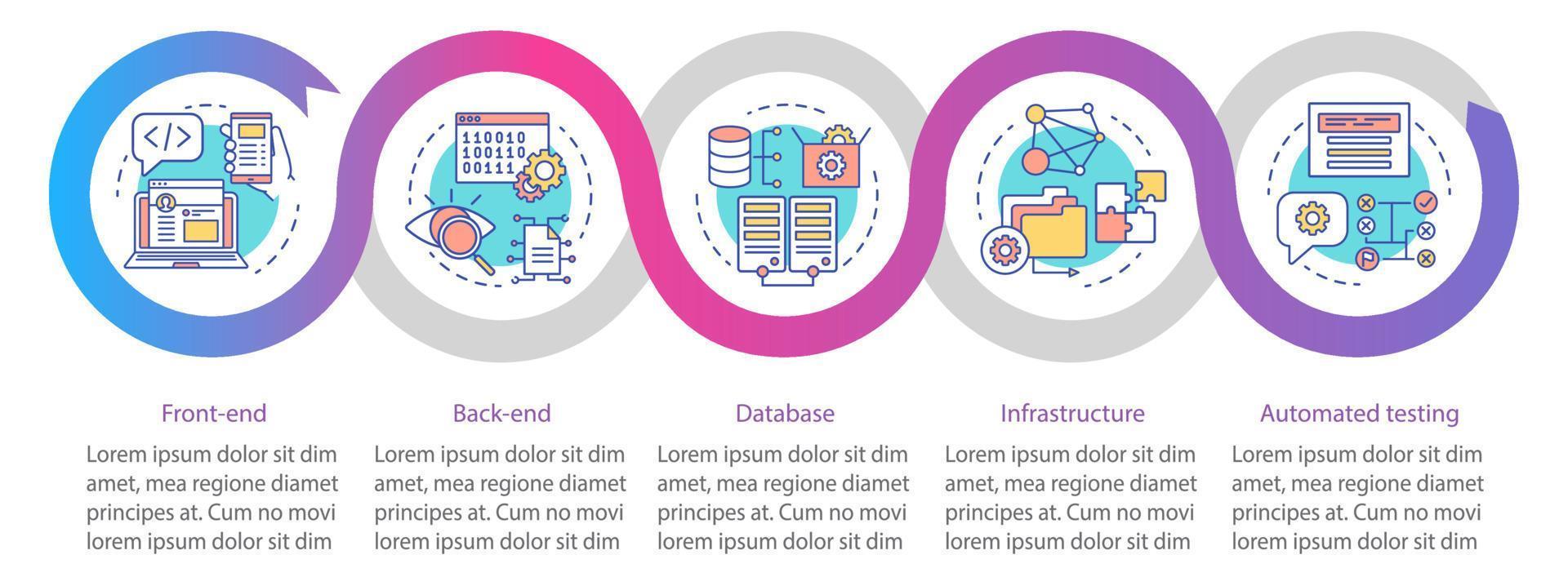 </>

110010
100110
00111

Front-end

Lorem ipsum dolor sit dim amet, mea regione diamet principes at. Cum no movi lorem ipsum dolor sit dim

Back-end

Lorem ipsum dolor sit dim amet, mea regione diamet principes at. Cum no movi lorem ipsum dolor sit dim

Database

Lorem ipsum dolor sit dim amet, mea regione diamet principes at. Cum no movi lorem ipsum dolor sit dim

Infrastructure

Lorem ipsum dolor sit dim amet, mea regione diamet principes at. Cum no movi lorem ipsum dolor sit dim

Automated testing

Lorem ipsum dolor sit dim amet, mea regione diamet principes at. Cum no movi lorem ipsum dolor sit dim