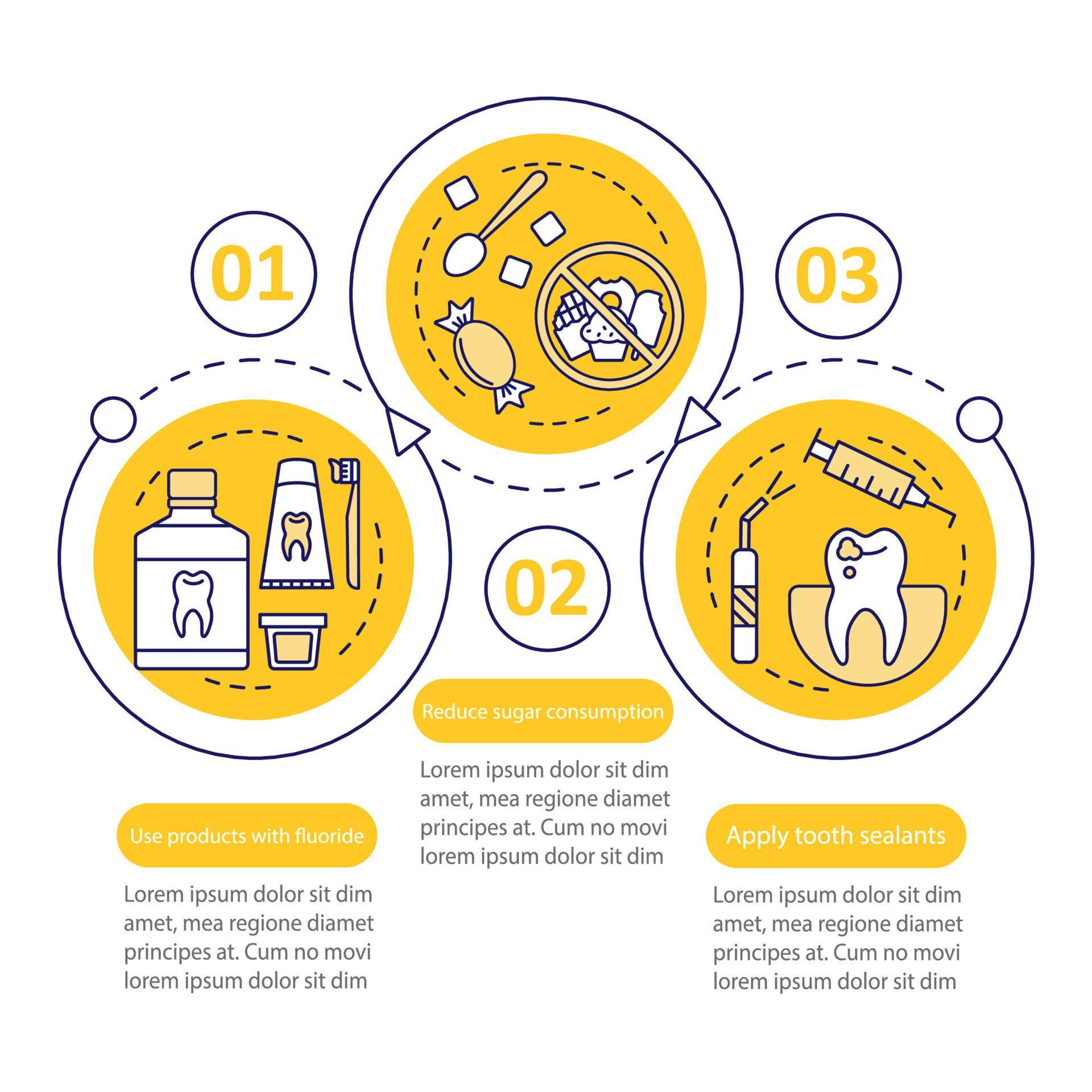 01

Use products with fluoride

Lorem ipsum dolor sit dim amet, mea regione diamet principes at. Cum no movi lorem ipsum dolor sit dim

02

Reduce sugar consumption

Lorem ipsum dolor sit dim amet, mea regione diamet principes at. Cum no movi lorem ipsum dolor sit dim

03

Apply tooth sealants

Lorem ipsum dolor sit dim amet, mea regione diamet principes at. Cum no movi lorem ipsum dolor sit dim