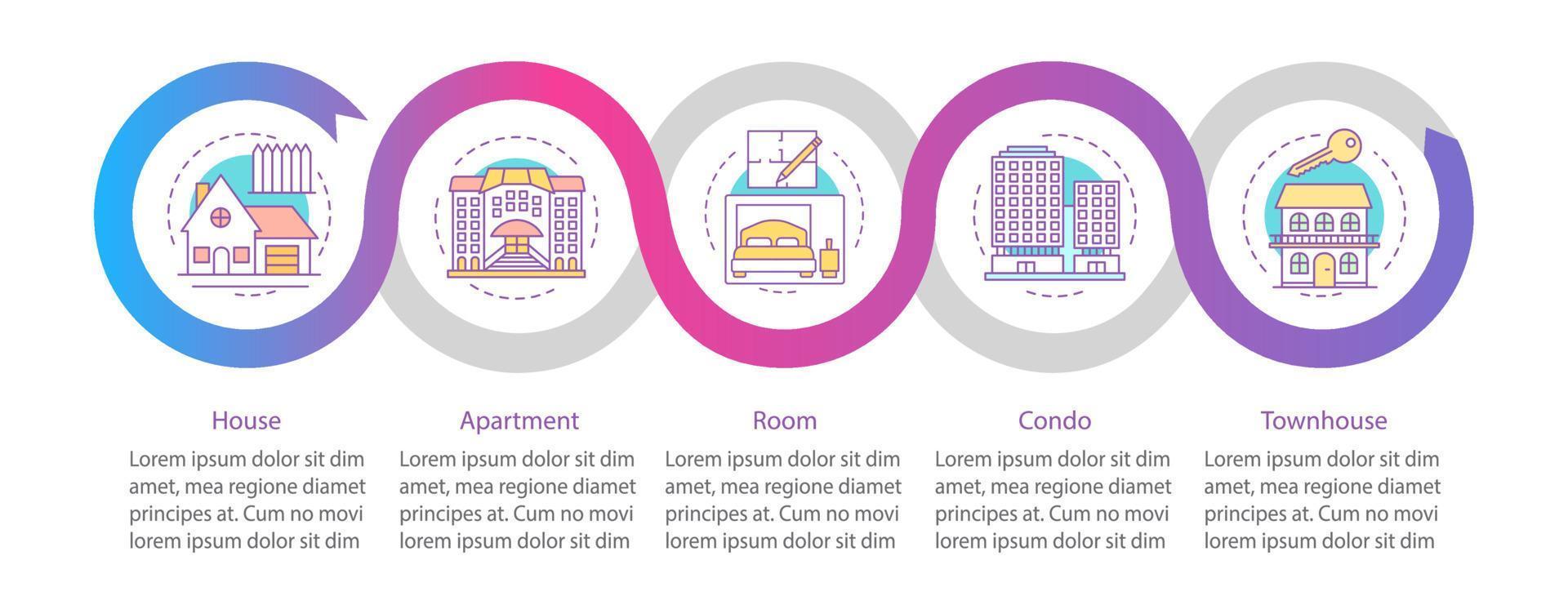 House

Lorem ipsum dolor sit dim amet, mea regione diamet principes at. Cum no movi lorem ipsum dolor sit dim

Apartment

Lorem ipsum dolor sit dim amet, mea regione diamet principes at. Cum no movi lorem ipsum dolor sit dim

Room

Lorem ipsum dolor sit dim amet, mea regione diamet principes at. Cum no movi lorem ipsum dolor sit dim

Condo

Lorem ipsum dolor sit dim amet, mea regione diamet principes at. Cum no movi lorem ipsum dolor sit dim

Townhouse

Lorem ipsum dolor sit dim amet, mea regione diamet principes at. Cum no movi lorem ipsum dolor sit dim