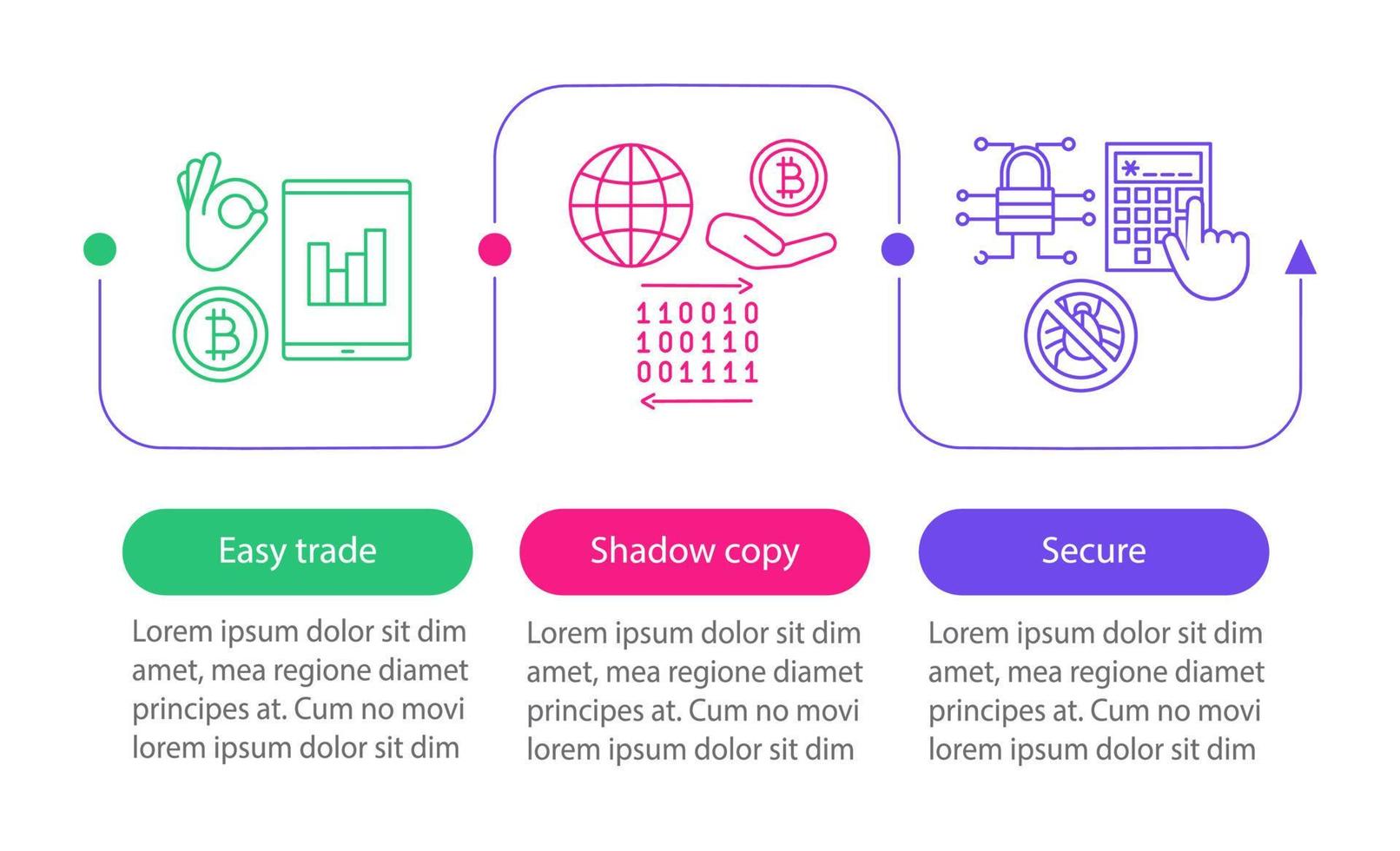 110010
100110
001111

Easy trade

Lorem ipsum dolor sit dim amet, mea regione diamet principes at. Cum no movi lorem ipsum dolor sit dim

Shadow copy

Lorem ipsum dolor sit dim amet, mea regione diamet principes at. Cum no movi lorem ipsum dolor sit dim

Secure

Lorem ipsum dolor sit dim amet, mea regione diamet principes at. Cum no movi lorem ipsum dolor sit dim