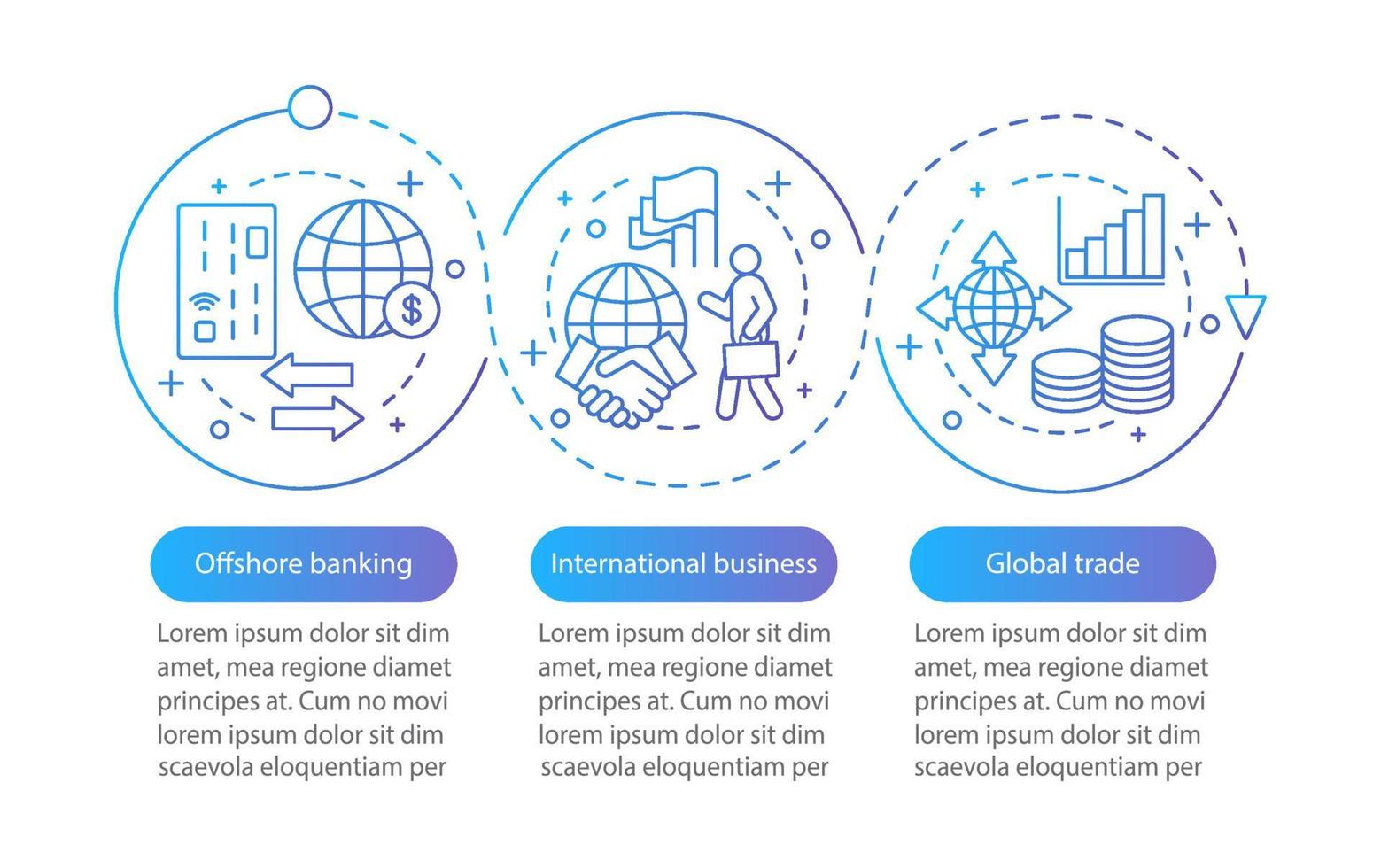 $

Offshore banking

Lorem ipsum dolor sit dim amet, mea regione diamet principes at. Cum no movi lorem ipsum dolor sit dim scaevola eloquentiam per

International business

Lorem ipsum dolor sit dim amet, mea regione diamet principes at. Cum no movi lorem ipsum dolor sit dim scaevola eloquentiam per

Global trade

Lorem ipsum dolor sit dim amet, mea regione diamet principes at. Cum no movi lorem ipsum dolor sit dim scaevola eloquentiam per