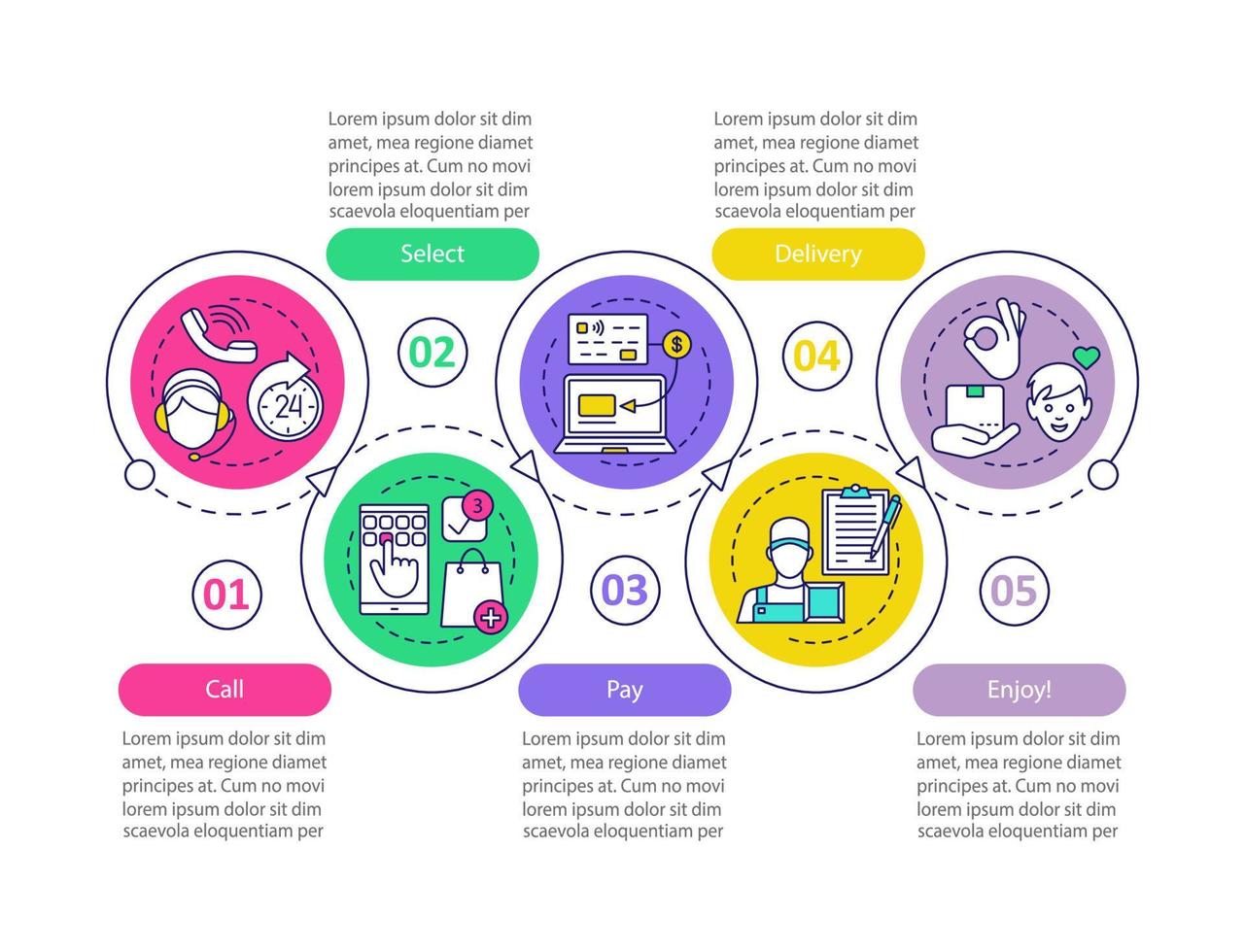 Lorem ipsum dolor sit dim amet, mea regione diamet principes at. Cum no movi lorem ipsum dolor sit dim scaevola eloquentiam per

Select

Lorem ipsum dolor sit dim amet, mea regione diamet principes at. Cum no movi lorem ipsum dolor sit dim scaevola eloquentiam per

Delivery

24

02

$

04

3

01

03

05

Call

Lorem ipsum dolor sit dim amet, mea regione diamet principes at. Cum no movi lorem ipsum dolor sit dim scaevola eloquentiam per

Pay

Lorem ipsum dolor sit dim amet, mea regione diamet principes at. Cum no movi lorem ipsum dolor sit dim scaevola eloquentiam per

Enjoy!

Lorem ipsum dolor sit dim amet, mea regione diamet principes at. Cum no movi lorem ipsum dolor sit dim scaevola eloquentiam per