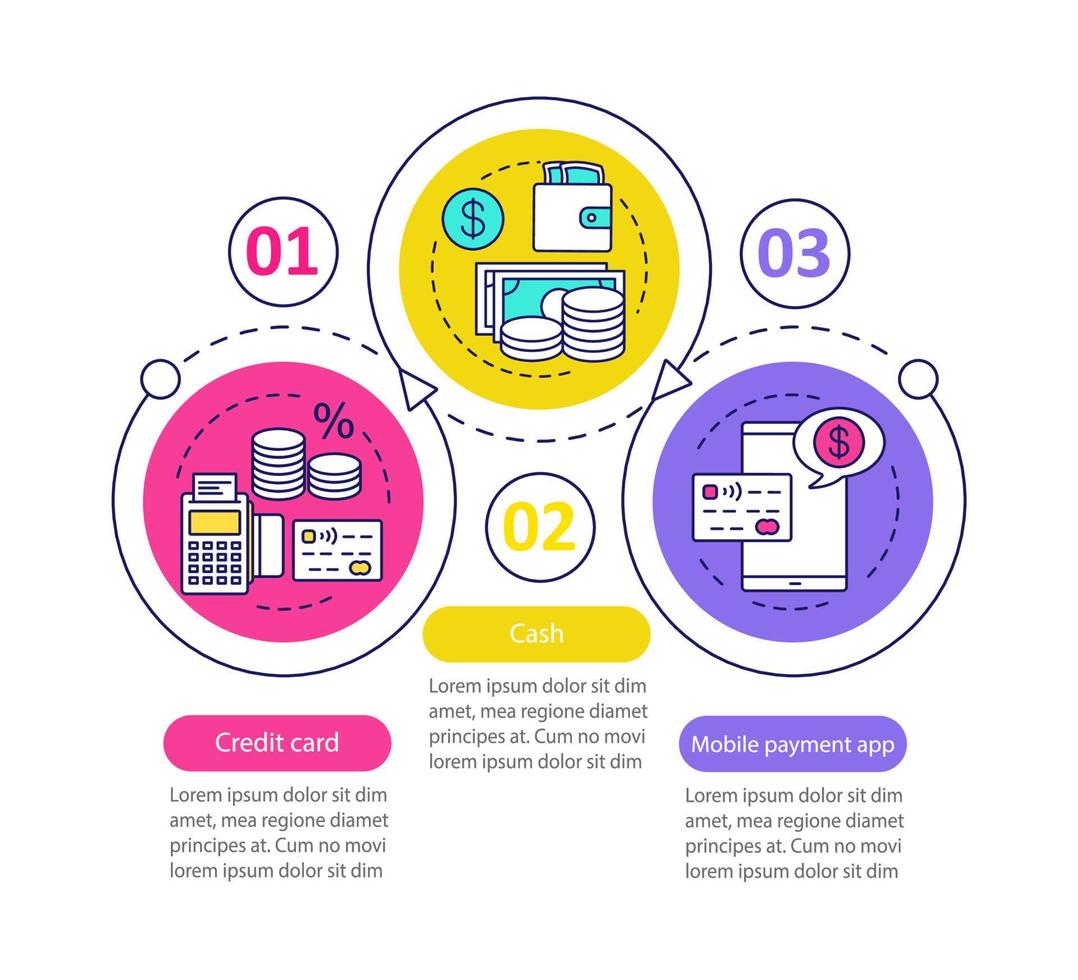 01

%

Credit card

Lorem ipsum dolor sit dim amet, mea regione diamet principes at. Cum no movi lorem ipsum dolor sit dim

$

02

Cash

Lorem ipsum dolor sit dim amet, mea regione diamet principes at. Cum no movi lorem ipsum dolor sit dim

03

$

Mobile payment app

Lorem ipsum dolor sit dim amet, mea regione diamet principes at. Cum no movi lorem ipsum dolor sit dim