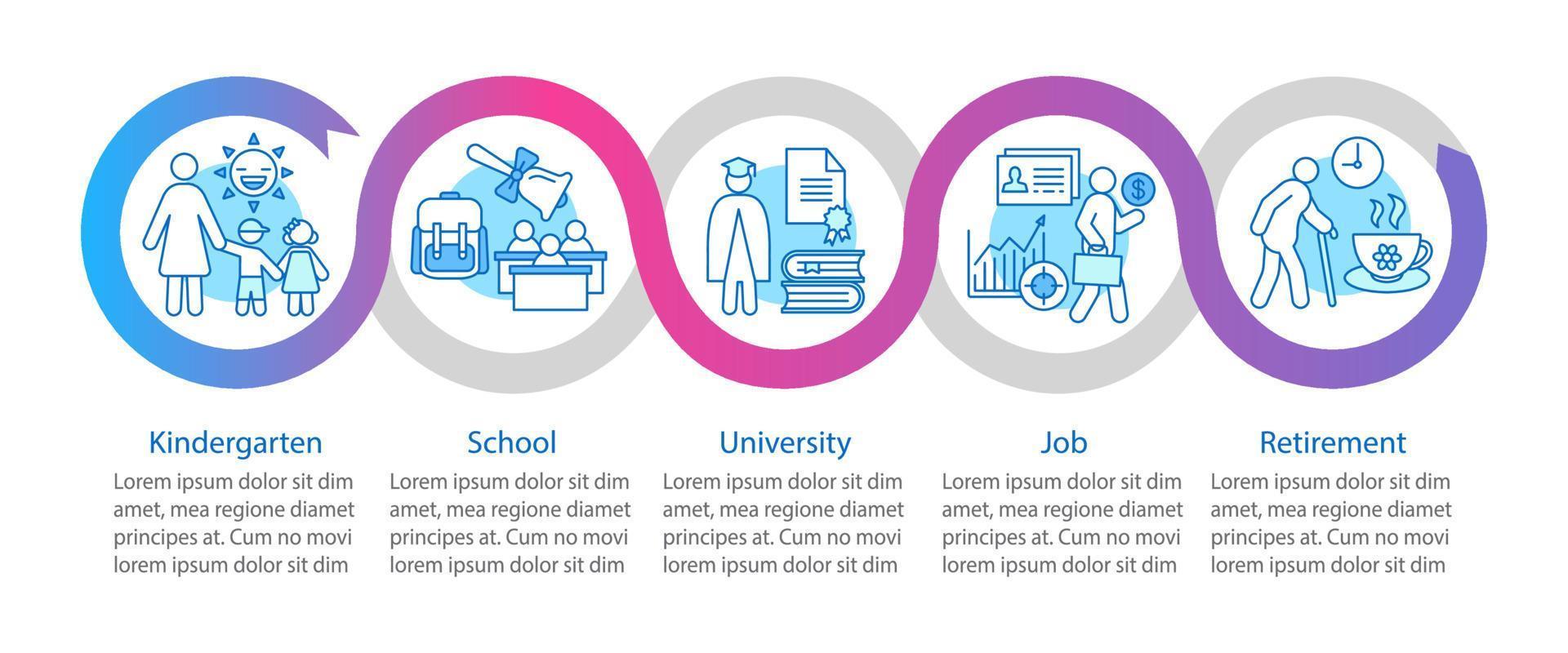 Kindergarten

Lorem ipsum dolor sit dim amet, mea regione diamet principes at. Cum no movi lorem ipsum dolor sit dim

School

Lorem ipsum dolor sit dim amet, mea regione diamet principes at. Cum no movi lorem ipsum dolor sit dim

University

Lorem ipsum dolor sit dim amet, mea regione diamet principes at. Cum no movi lorem ipsum dolor sit dim

Job

Lorem ipsum dolor sit dim amet, mea regione diamet principes at. Cum no movi lorem ipsum dolor sit dim

Retirement

Lorem ipsum dolor sit dim amet, mea regione diamet principes at. Cum no movi lorem ipsum dolor sit dim