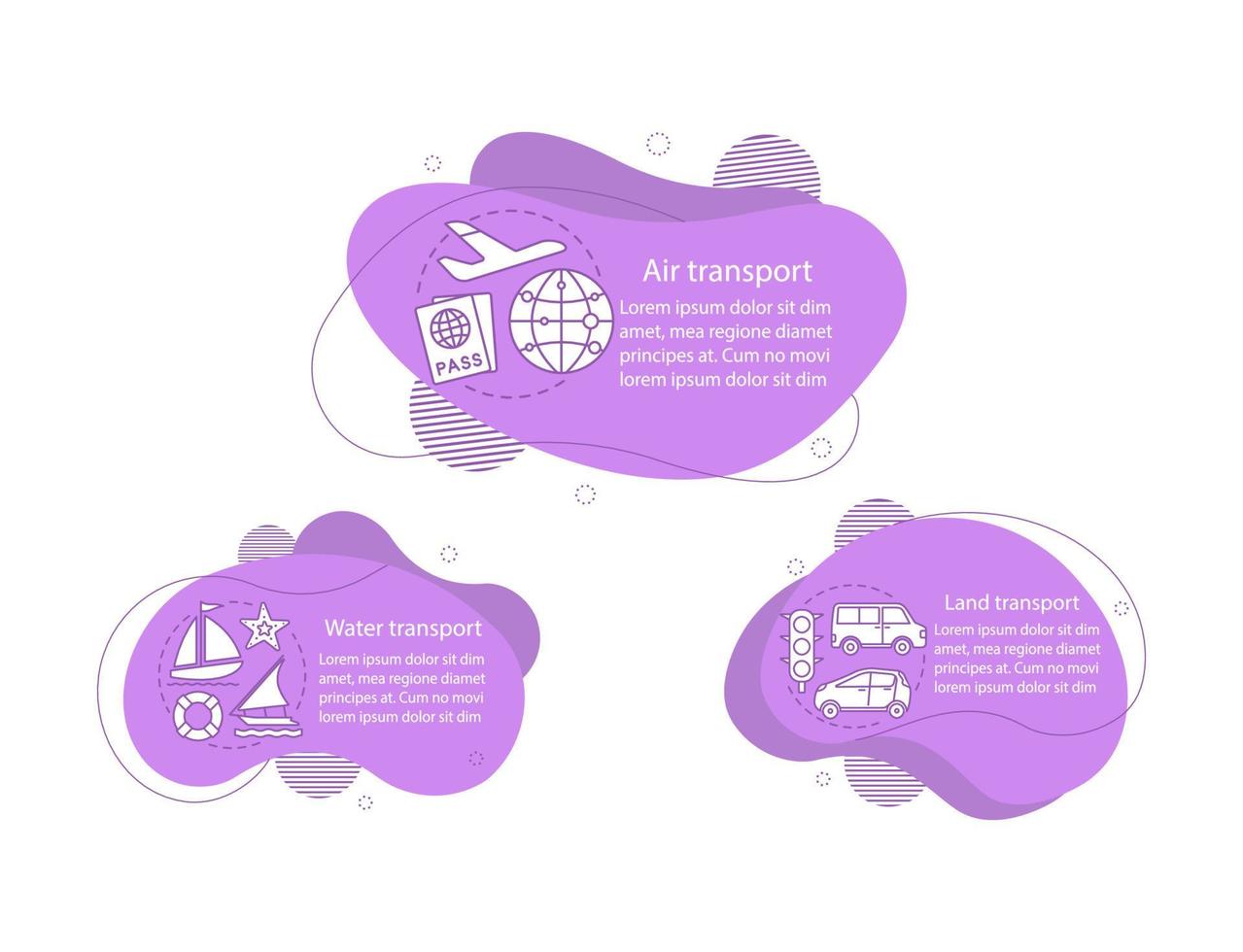 PASS

Air transport

Lorem ipsum dolor sit dim amet, mea regione diamet principes at. Cum no movi lorem ipsum dolor sit dim

Water transport

Lorem ipsum dolor sit dim amet, mea regione diamet principes at. Cum no movi lorem ipsum dolor sit dim

Land transport

Lorem ipsum dolor sit dim amet, mea regione diamet principes at. Cum no movi lorem ipsum dolor sit dim