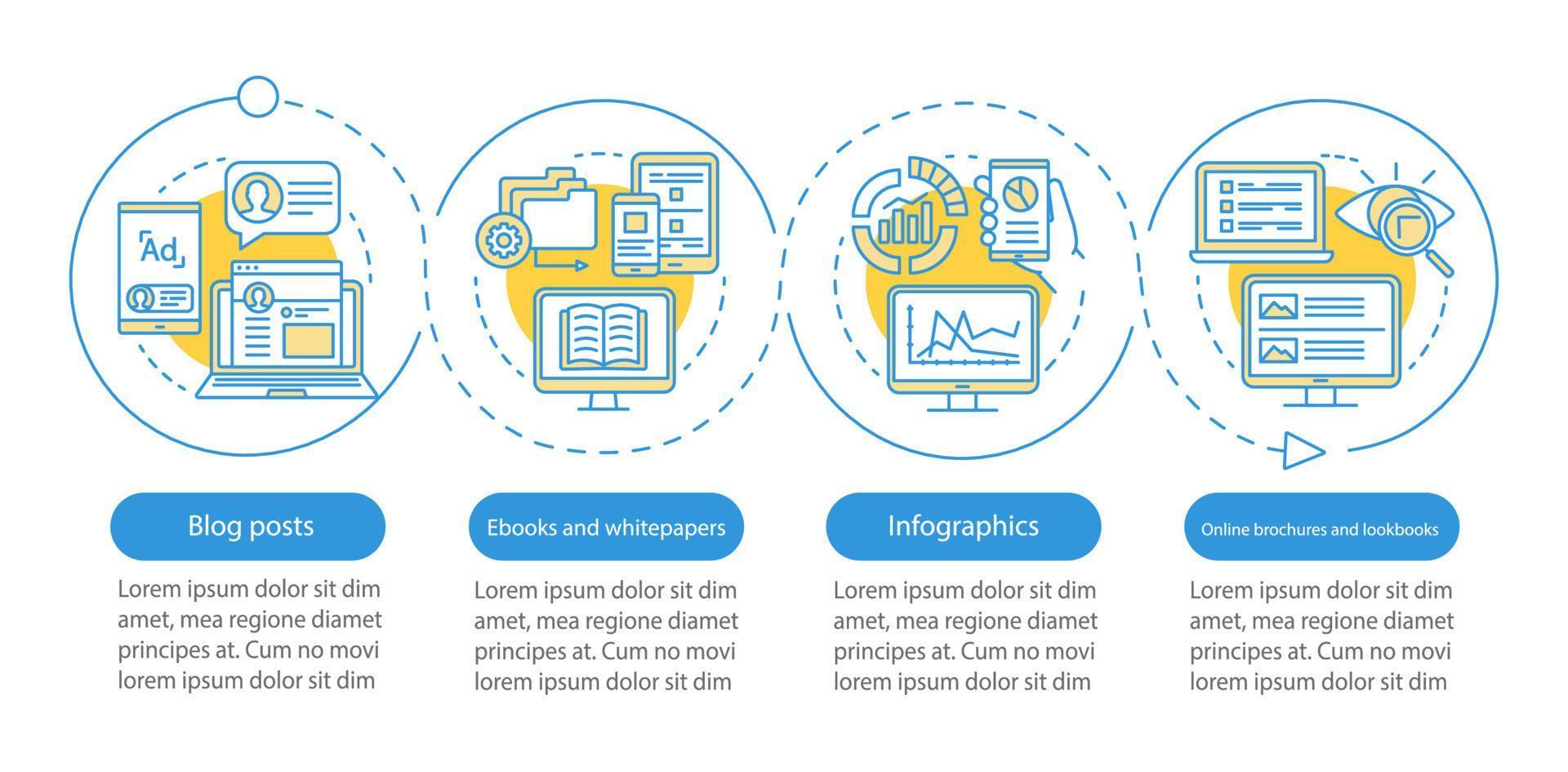 Ad

Blog posts

Lorem ipsum dolor sit dim amet, mea regione diamet principes at. Cum no movi lorem ipsum dolor sit dim

Ebooks and whitepapers

Lorem ipsum dolor sit dim amet, mea regione diamet principes at. Cum no movi lorem ipsum dolor sit dim

Infographics

Lorem ipsum dolor sit dim amet, mea regione diamet principes at. Cum no movi lorem ipsum dolor sit dim

Online brochures and lookbooks

Lorem ipsum dolor sit dim amet, mea regione diamet principes at. Cum no movi lorem ipsum dolor sit dim