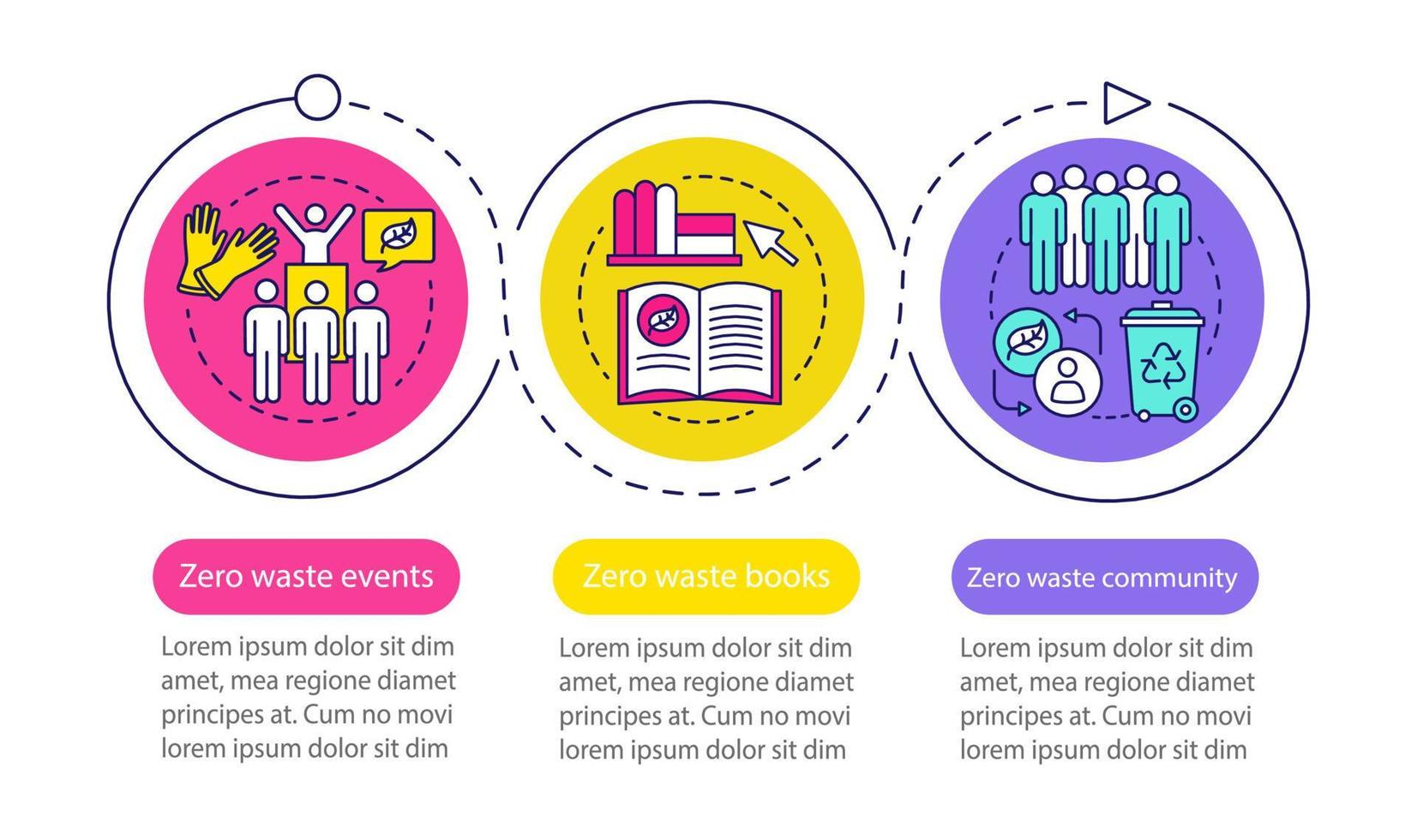 Zero waste events

Lorem ipsum dolor sit dim amet, mea regione diamet principes at. Cum no movi lorem ipsum dolor sit dim

Zero waste books

Lorem ipsum dolor sit dim amet, mea regione diamet principes at. Cum no movi lorem ipsum dolor sit dim

Zero waste community

Lorem ipsum dolor sit dim amet, mea regione diamet principes at. Cum no movi lorem ipsum dolor sit dim