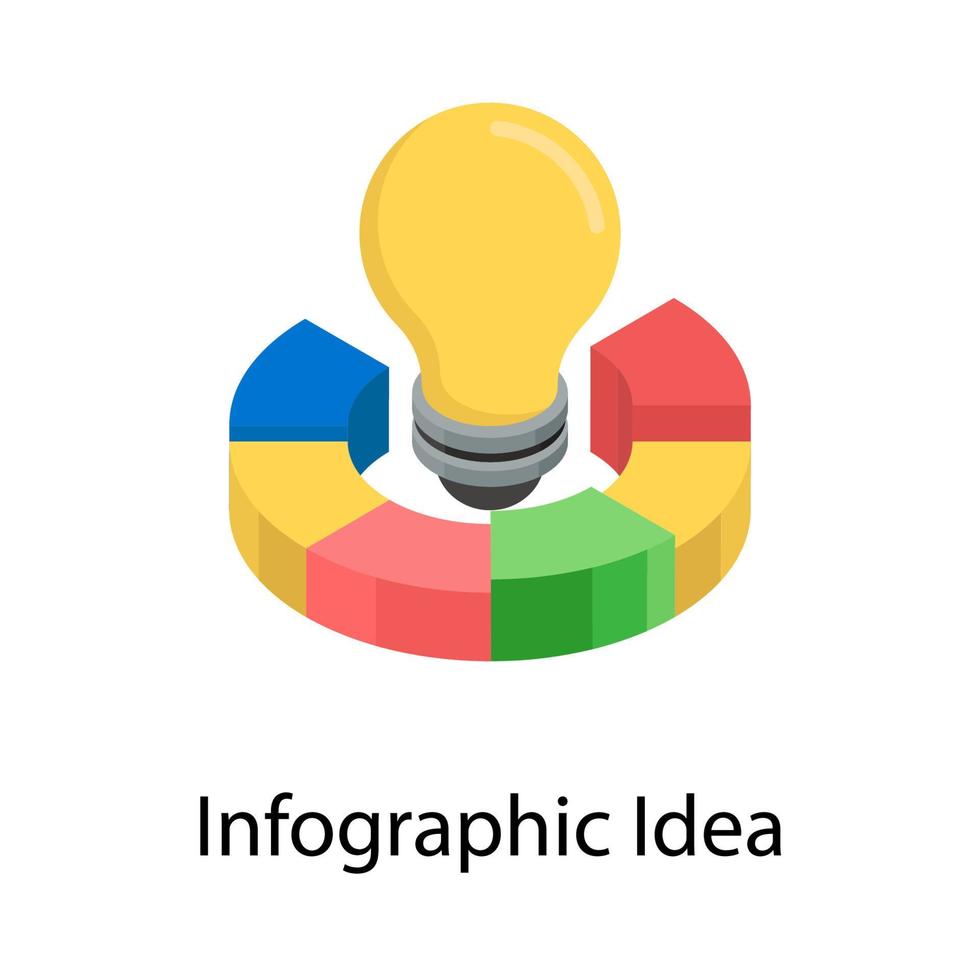 Infographic Idea