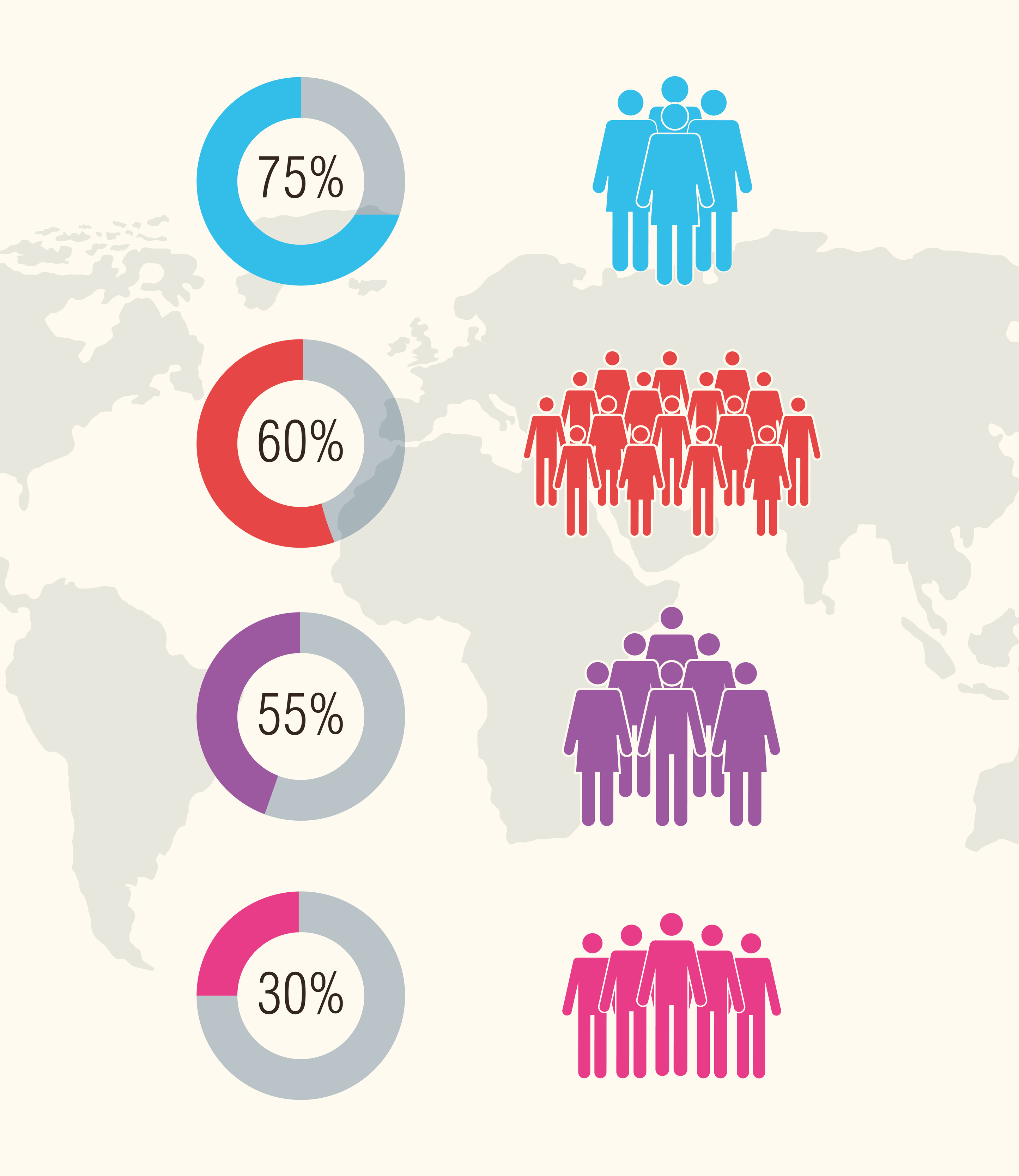 75%

60%

55%

30%