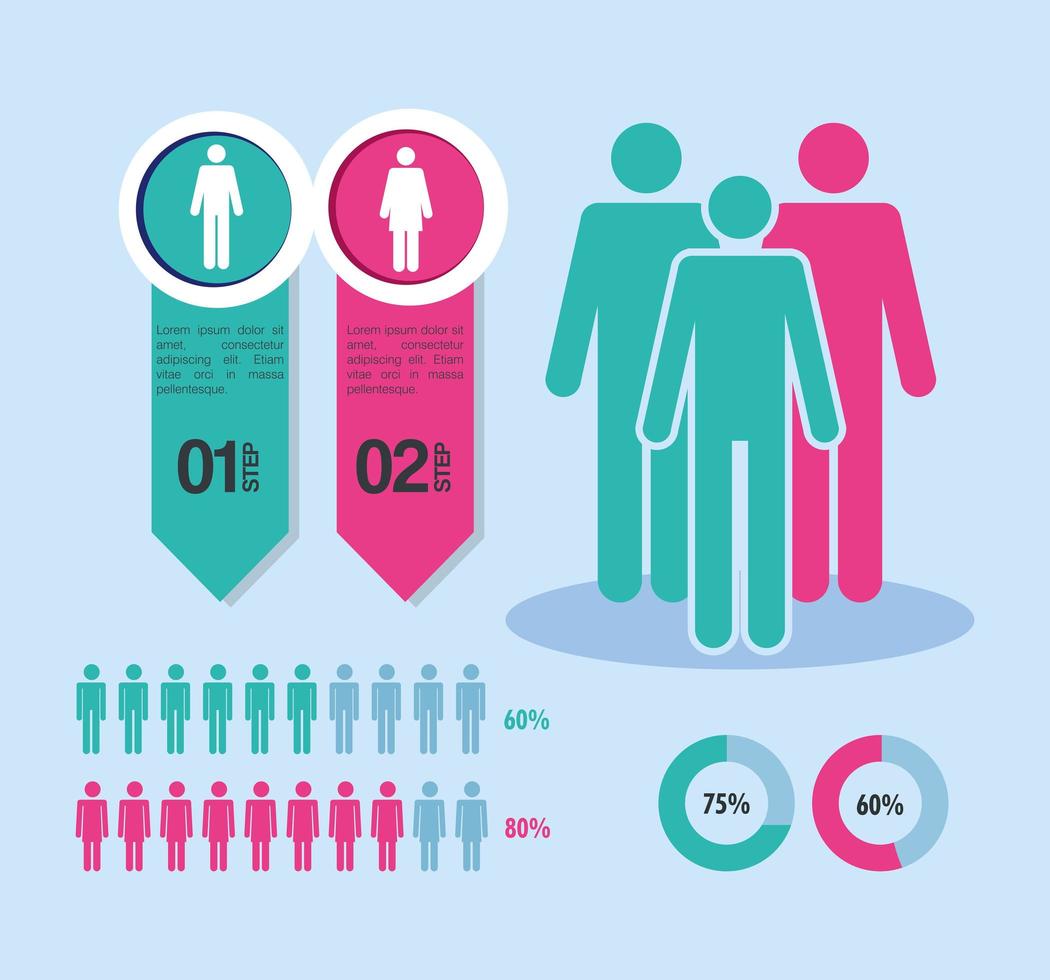 Lorem ipsum dolor sit amet, consectetur adipiscing elit. Etiam vitae orci in massa pellentesque.

01 STEP

Lorem ipsum dolor sit amet, consectetur adipiscing elit. Etiam vitae orci in massa pellentesque.

02 STEP

60%

80%

75%

60%