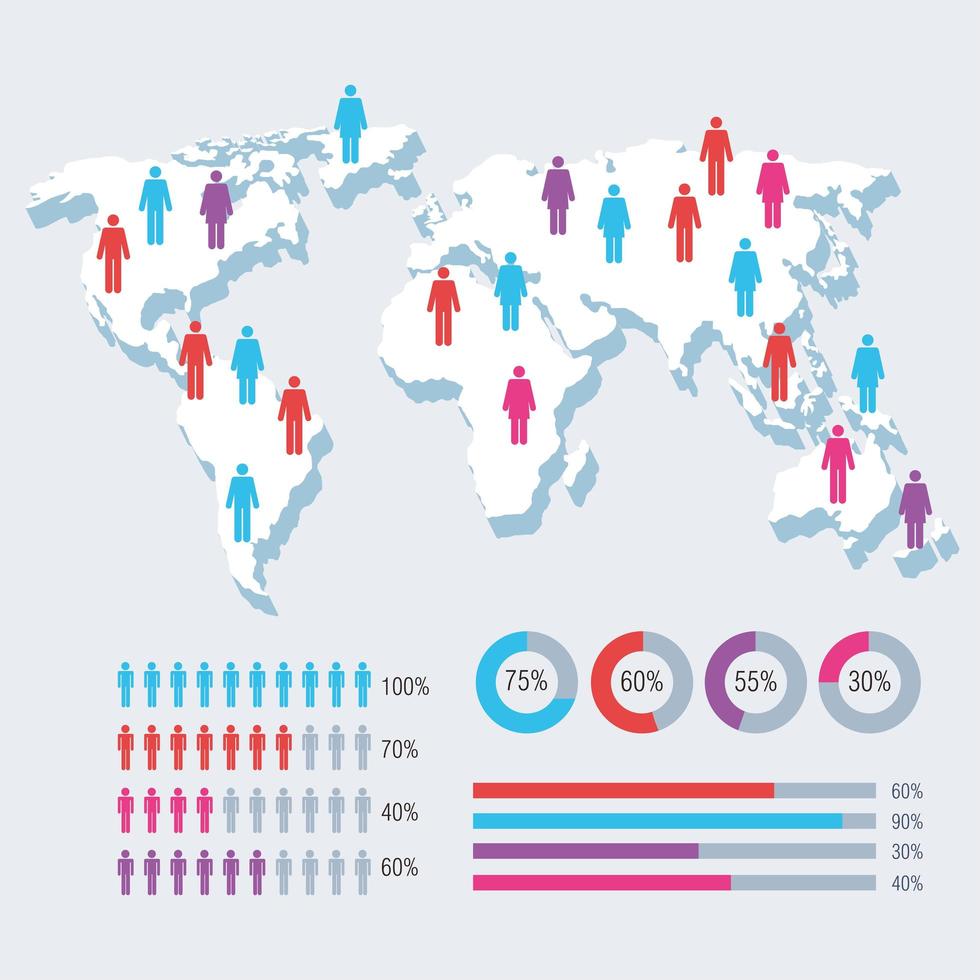 100%
70%
40%
60%

75%
60%
55%
30%

60%
90%
30%
40%