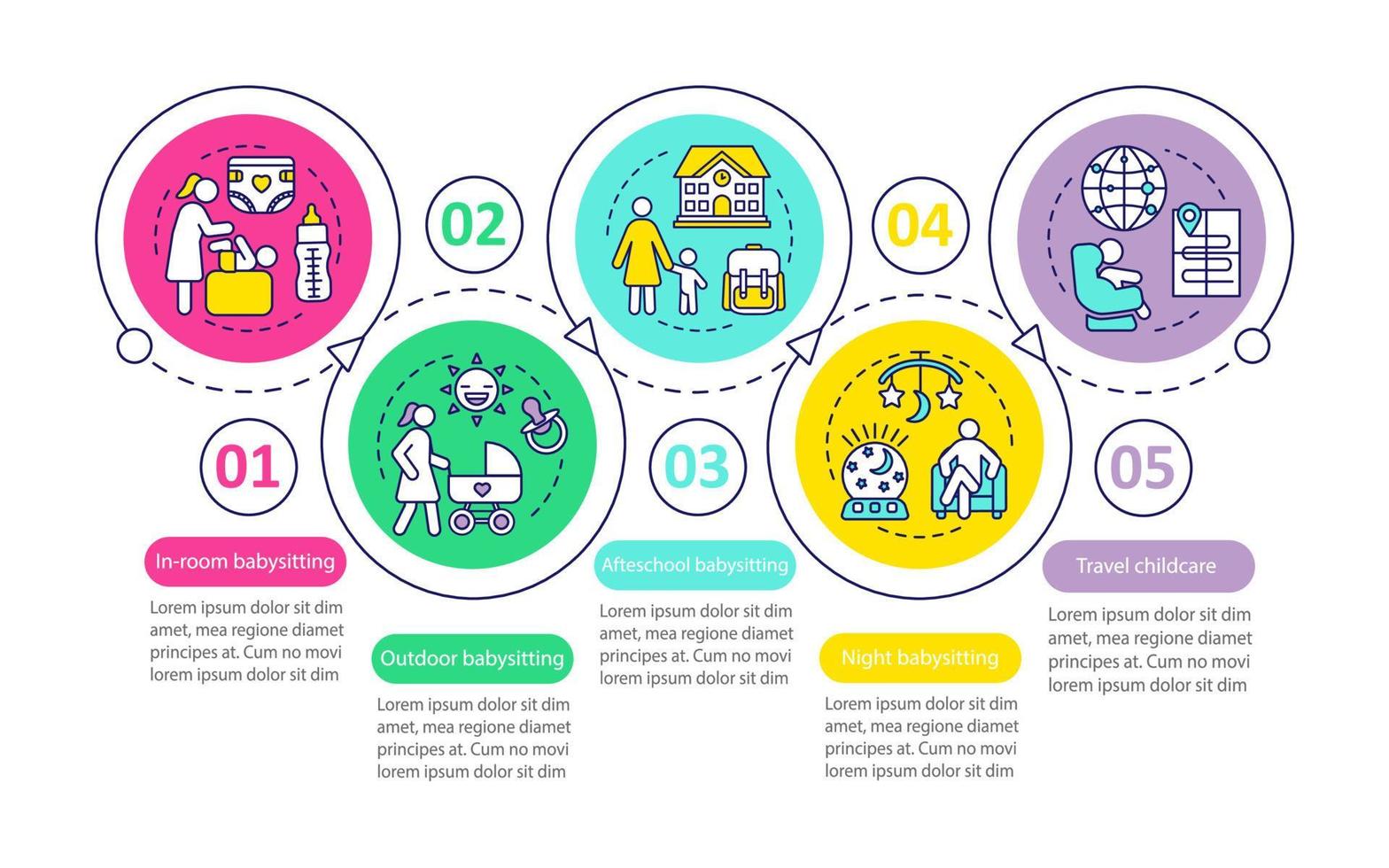 01

In-room babysitting

Lorem ipsum dolor sit dim amet, mea regione diamet principes at. Cum no movi lorem ipsum dolor sit dim

02

Outdoor babysitting

Lorem ipsum dolor sit dim amet, mea regione diamet principes at. Cum no movi lorem ipsum dolor sit dim

03

Afteschool babysitting

Lorem ipsum dolor sit dim amet, mea regione diamet principes at. Cum no movi lorem ipsum dolor sit dim

04

Night babysitting

Lorem ipsum dolor sit dim amet, mea regione diamet principes at. Cum no movi lorem ipsum dolor sit dim

05

Travel childcare

Lorem ipsum dolor sit dim amet, mea regione diamet principes at. Cum no movi lorem ipsum dolor sit dim