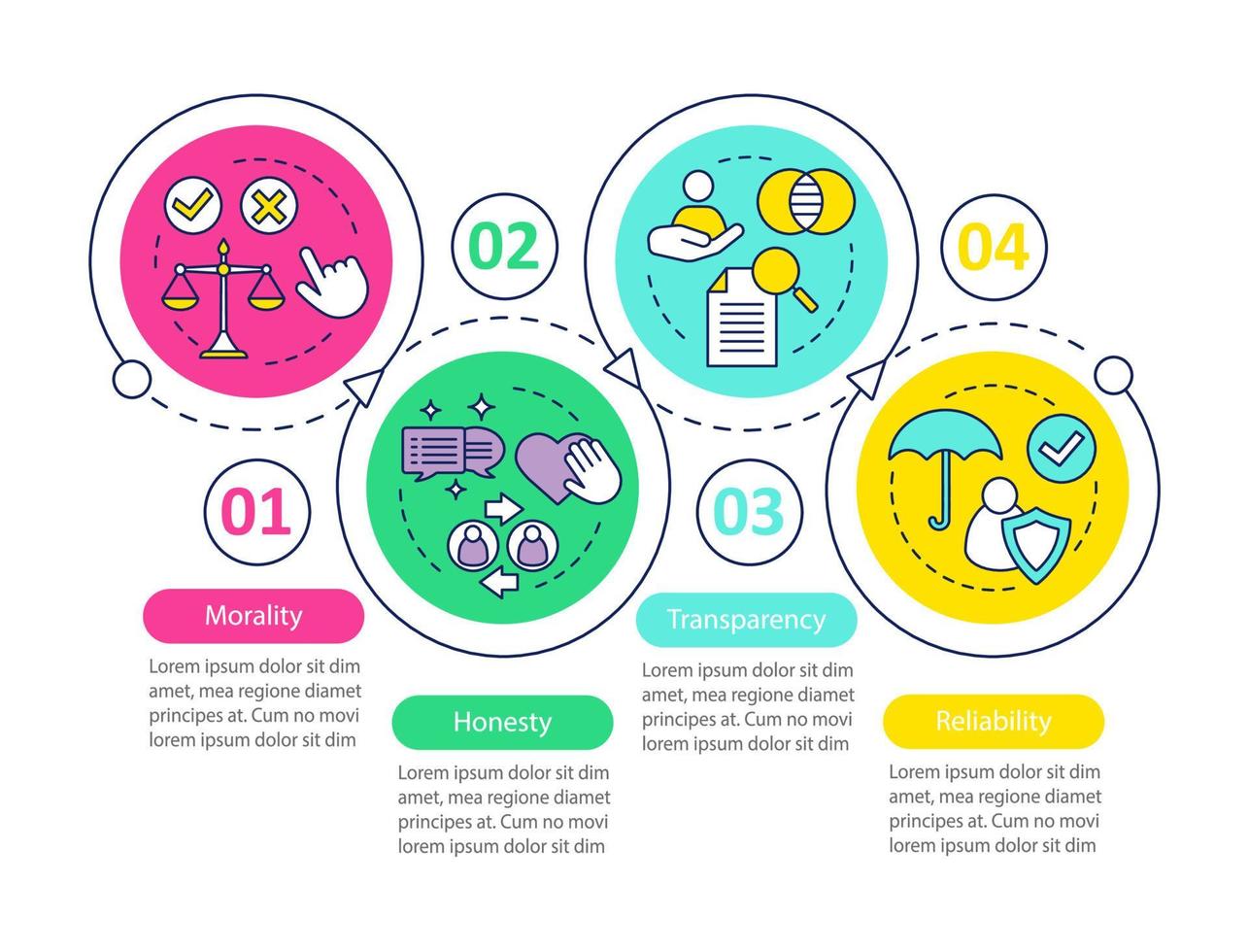 01

Morality

Lorem ipsum dolor sit dim amet, mea regione diamet principes at. Cum no movi lorem ipsum dolor sit dim

02

Honesty

Lorem ipsum dolor sit dim amet, mea regione diamet principes at. Cum no movi lorem ipsum dolor sit dim

03

Transparency

Lorem ipsum dolor sit dim amet, mea regione diamet principes at. Cum no movi lorem ipsum dolor sit dim

04

Reliability

Lorem ipsum dolor sit dim amet, mea regione diamet principes at. Cum no movi lorem ipsum dolor sit dim