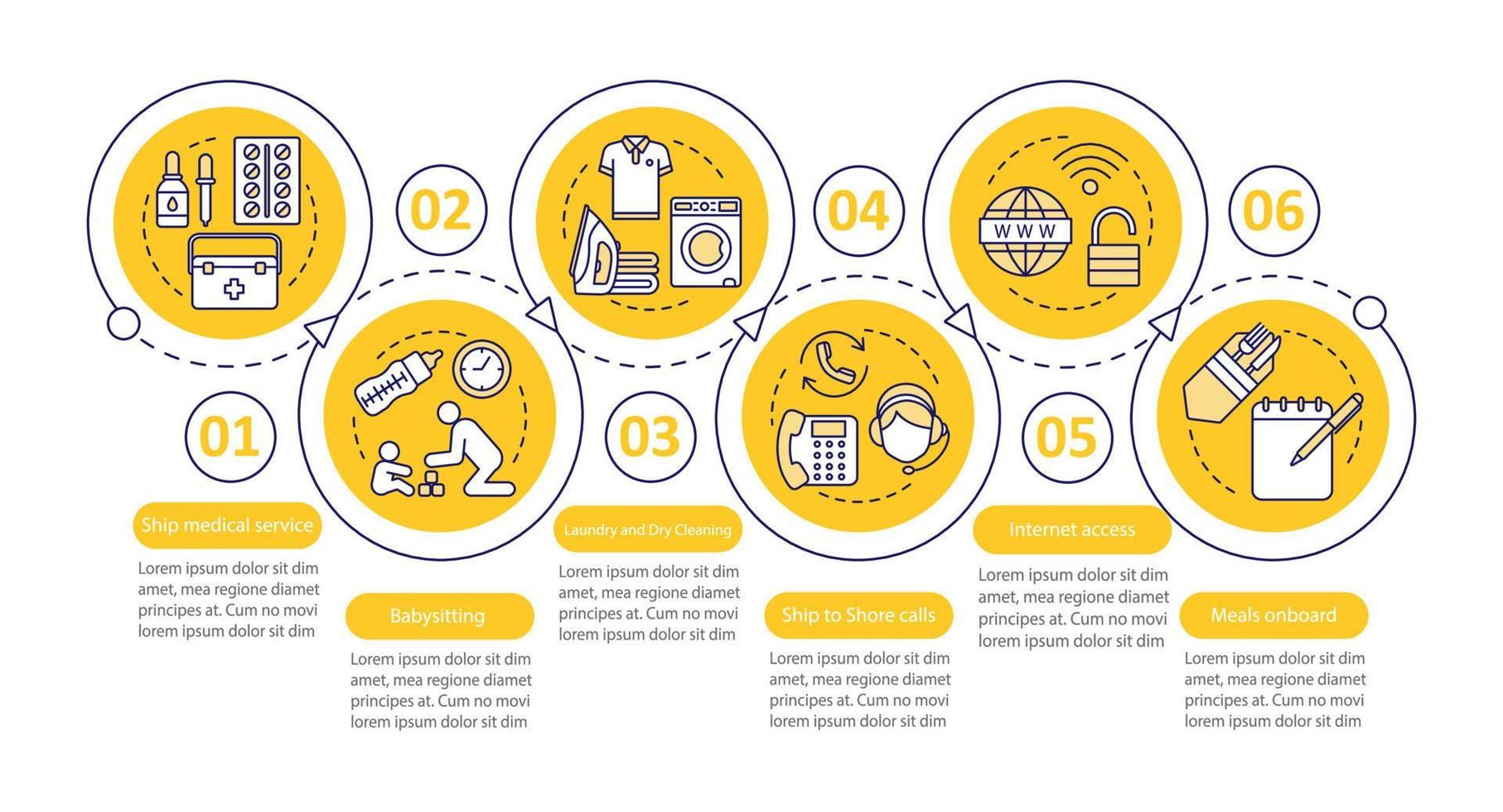 01

Ship medical service

Lorem ipsum dolor sit dim amet, mea regione diamet principes at. Cum no movi lorem ipsum dolor sit dim

02

Babysitting

Lorem ipsum dolor sit dim amet, mea regione diamet principes at. Cum no movi lorem ipsum dolor sit dim

03

Laundry and Dry Cleaning

Lorem ipsum dolor sit dim amet, mea regione diamet principes at. Cum no movi lorem ipsum dolor sit dim

04

Ship to Shore calls

Lorem ipsum dolor sit dim amet, mea regione diamet principes at. Cum no movi lorem ipsum dolor sit dim

WWW

05

Internet access

Lorem ipsum dolor sit dim amet, mea regione diamet principes at. Cum no movi lorem ipsum dolor sit dim

06

Meals onboard

Lorem ipsum dolor sit dim amet, mea regione diamet principes at. Cum no movi lorem ipsum dolor sit dim