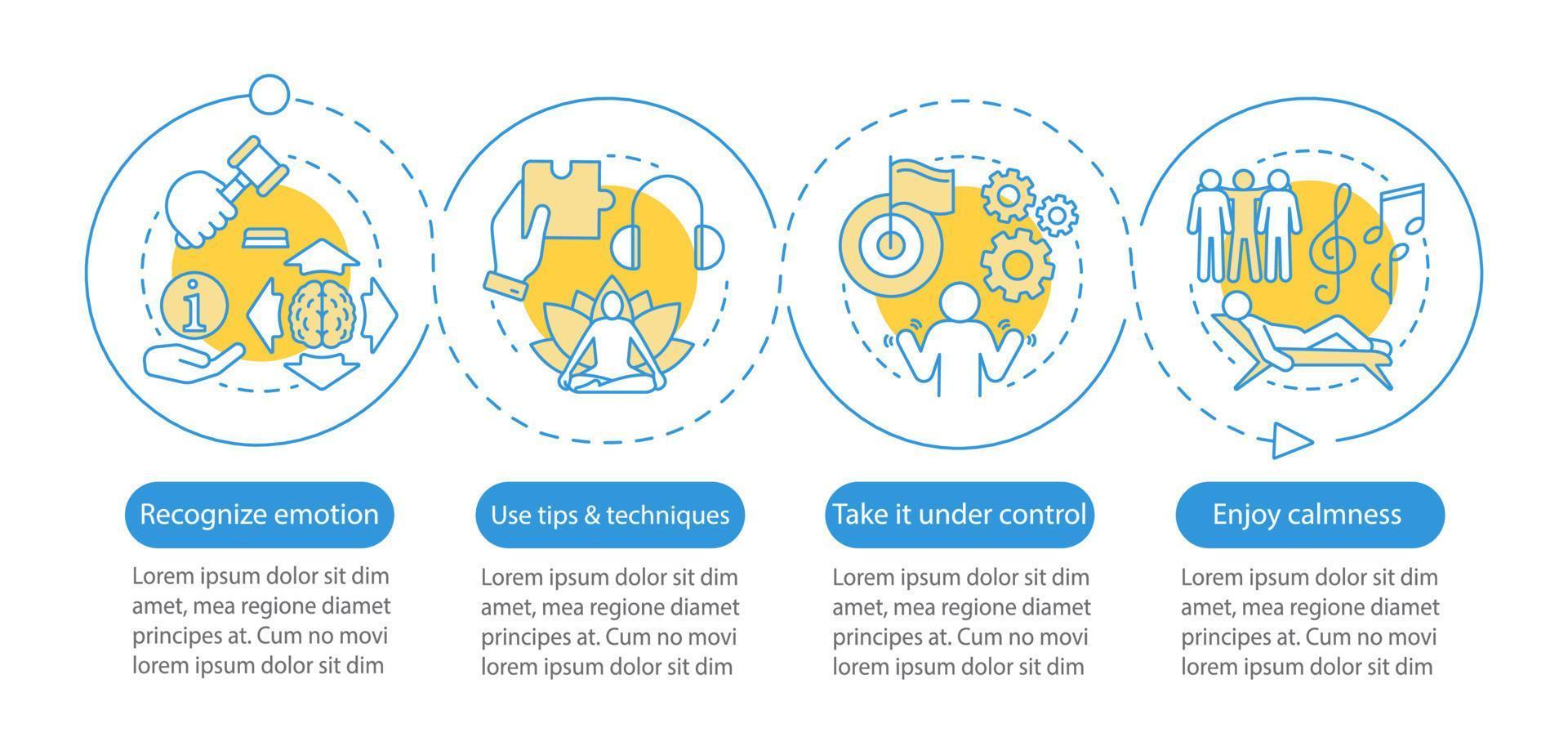 Recognize emotion

Lorem ipsum dolor sit dim amet, mea regione diamet principes at. Cum no movi lorem ipsum dolor sit dim

Use tips & techniques

Lorem ipsum dolor sit dim amet, mea regione diamet principes at. Cum no movi lorem ipsum dolor sit dim

Take it under control

Lorem ipsum dolor sit dim amet, mea regione diamet principes at. Cum no movi lorem ipsum dolor sit dim

Enjoy calmness

Lorem ipsum dolor sit dim amet, mea regione diamet principes at. Cum no movi lorem ipsum dolor sit dim