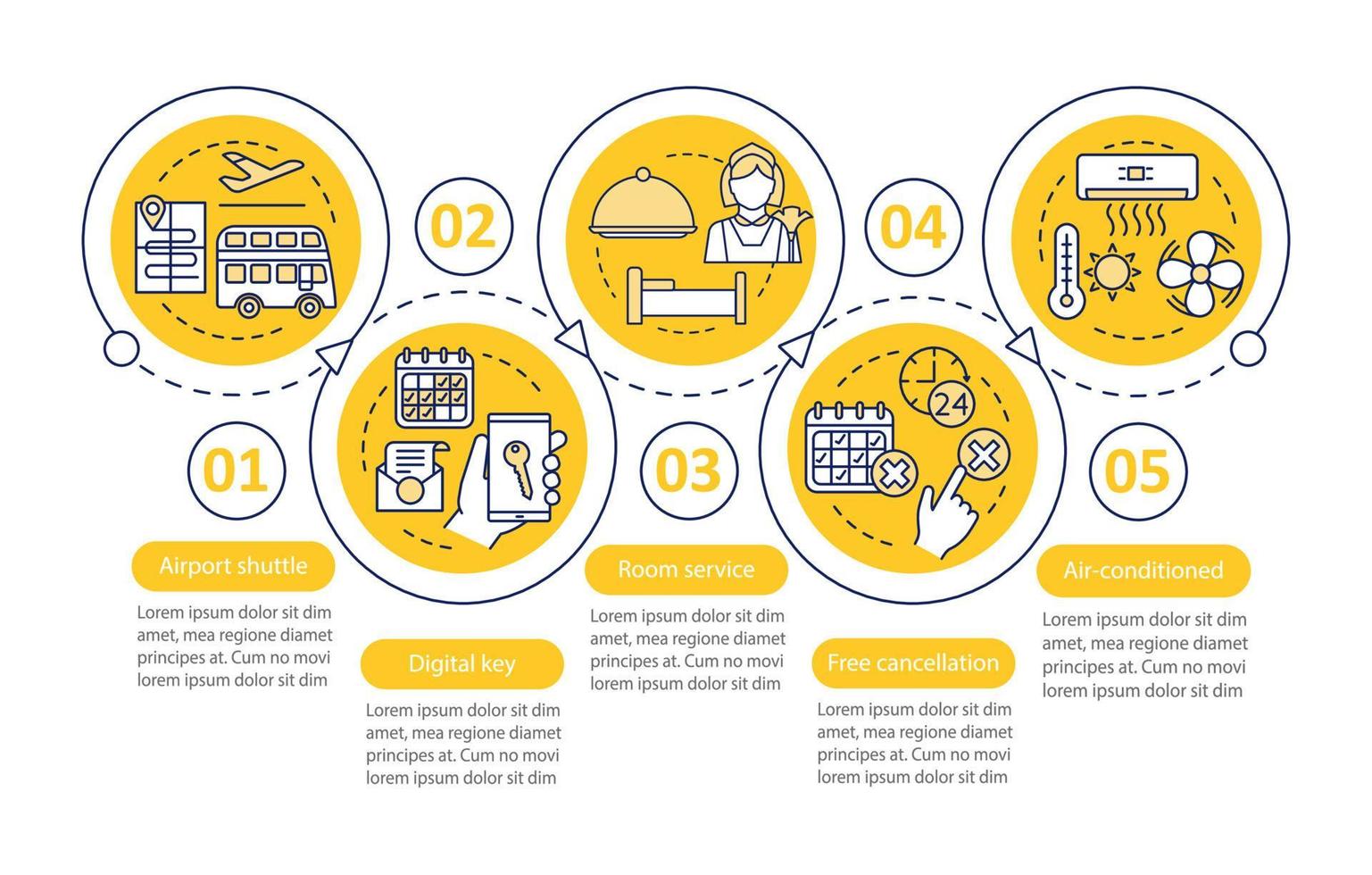 01

Airport shuttle

Lorem ipsum dolor sit dim amet, mea regione diamet principes at. Cum no movi lorem ipsum dolor sit dim

02

Digital key

Lorem ipsum dolor sit dim amet, mea regione diamet principes at. Cum no movi lorem ipsum dolor sit dim

03

Room service

Lorem ipsum dolor sit dim amet, mea regione diamet principes at. Cum no movi lorem ipsum dolor sit dim

04

24

Free cancellation

Lorem ipsum dolor sit dim amet, mea regione diamet principes at. Cum no movi lorem ipsum dolor sit dim

05

Air-conditioned

Lorem ipsum dolor sit dim amet, mea regione diamet principes at. Cum no movi lorem ipsum dolor sit dim