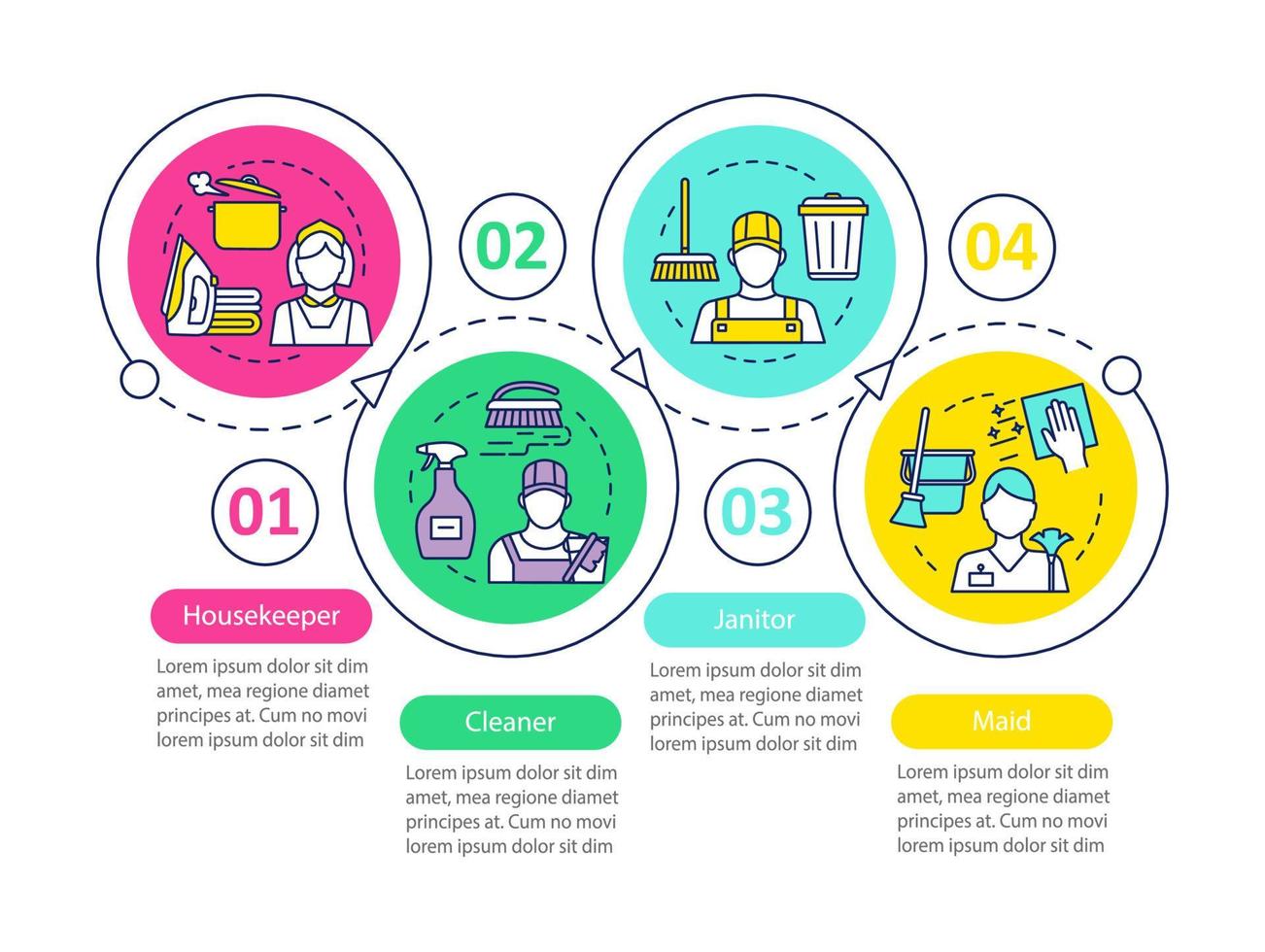 01

Housekeeper

Lorem ipsum dolor sit dim amet, mea regione diamet principes at. Cum no movi lorem ipsum dolor sit dim

02

Cleaner

Lorem ipsum dolor sit dim amet, mea regione diamet principes at. Cum no movi lorem ipsum dolor sit dim

03

Janitor

Lorem ipsum dolor sit dim amet, mea regione diamet principes at. Cum no movi lorem ipsum dolor sit dim

04

Maid

Lorem ipsum dolor sit dim amet, mea regione diamet principes at. Cum no movi lorem ipsum dolor sit dim