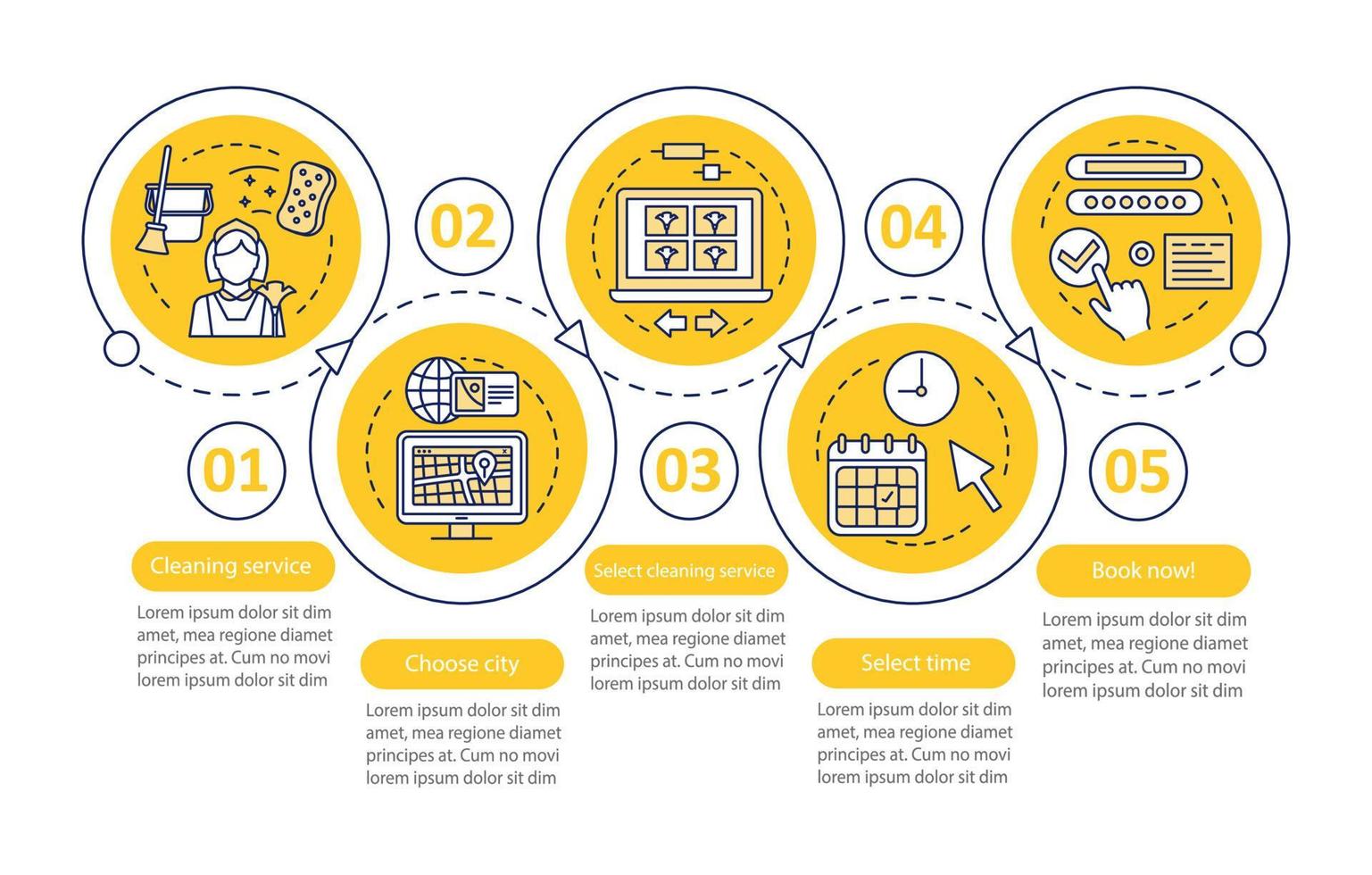 01

Cleaning service

Lorem ipsum dolor sit dim amet, mea regione diamet principes at. Cum no movi lorem ipsum dolor sit dim

02

Choose city

Lorem ipsum dolor sit dim amet, mea regione diamet principes at. Cum no movi lorem ipsum dolor sit dim

03

Select cleaning service

Lorem ipsum dolor sit dim amet, mea regione diamet principes at. Cum no movi lorem ipsum dolor sit dim

04

Select time

Lorem ipsum dolor sit dim amet, mea regione diamet principes at. Cum no movi lorem ipsum dolor sit dim

05

Book now!

Lorem ipsum dolor sit dim amet, mea regione diamet principes at. Cum no movi lorem ipsum dolor sit dim