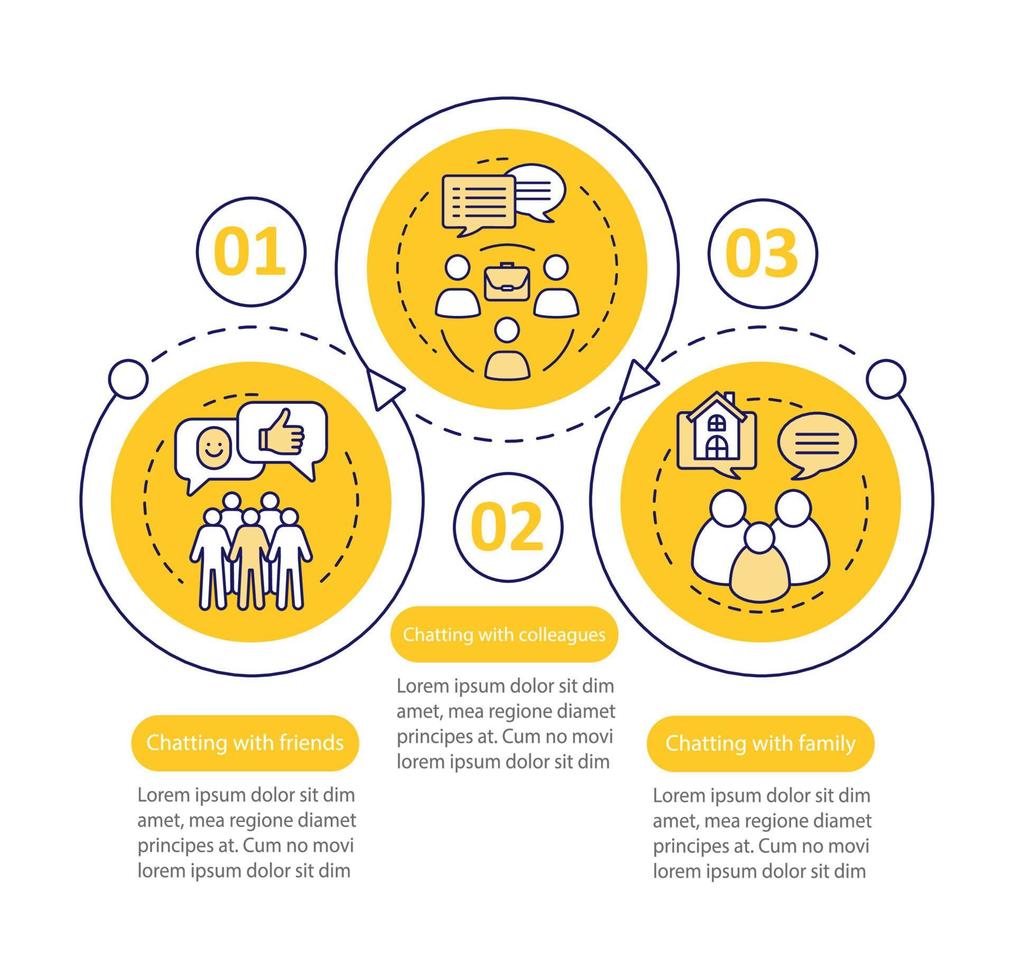 01

Chatting with friends

Lorem ipsum dolor sit dim amet, mea regione diamet principes at. Cum no movi lorem ipsum dolor sit dim

02

Chatting with colleagues

Lorem ipsum dolor sit dim amet, mea regione diamet principes at. Cum no movi lorem ipsum dolor sit dim

03

Chatting with family

Lorem ipsum dolor sit dim amet, mea regione diamet principes at. Cum no movi lorem ipsum dolor sit dim