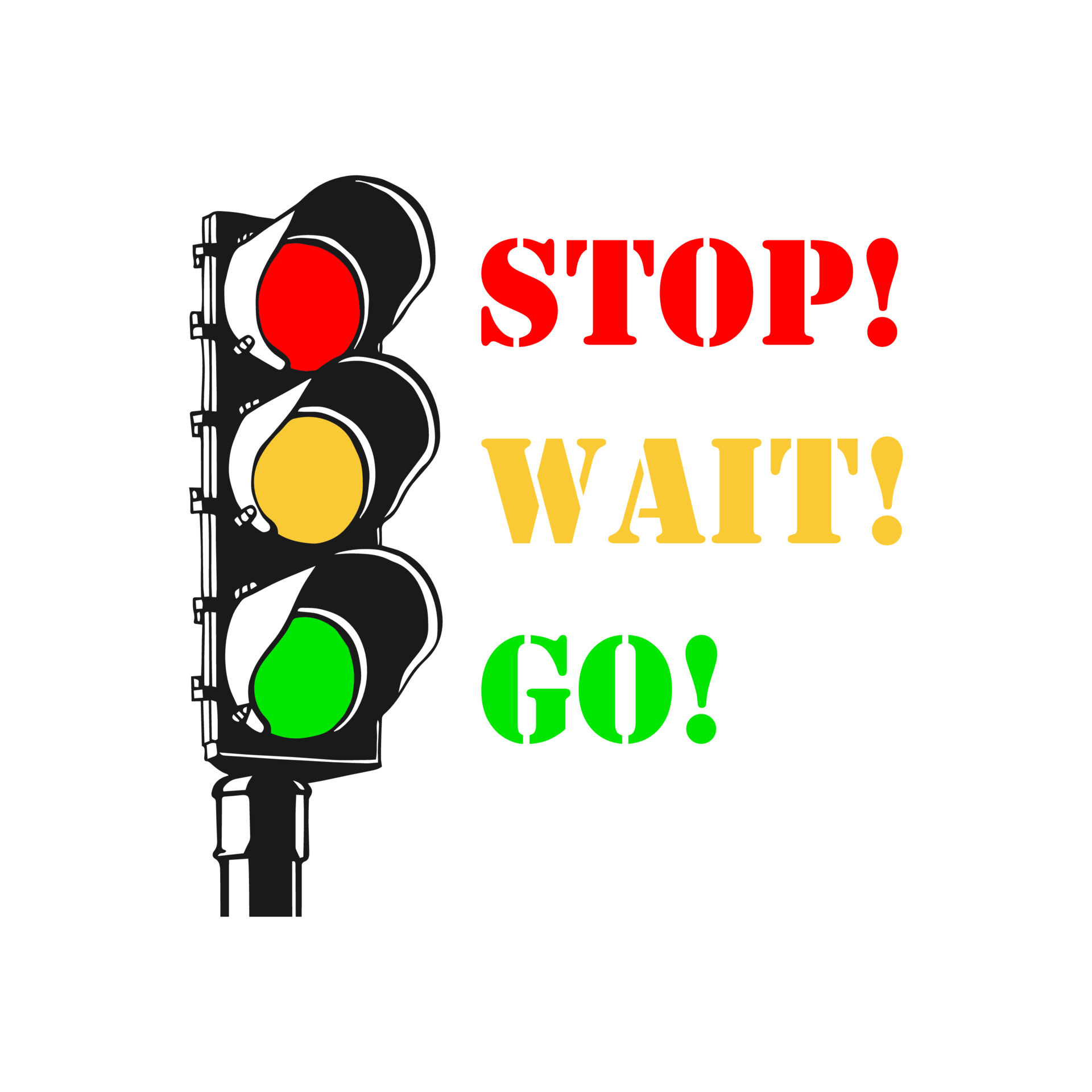 STOP!

WAIT!

GO!