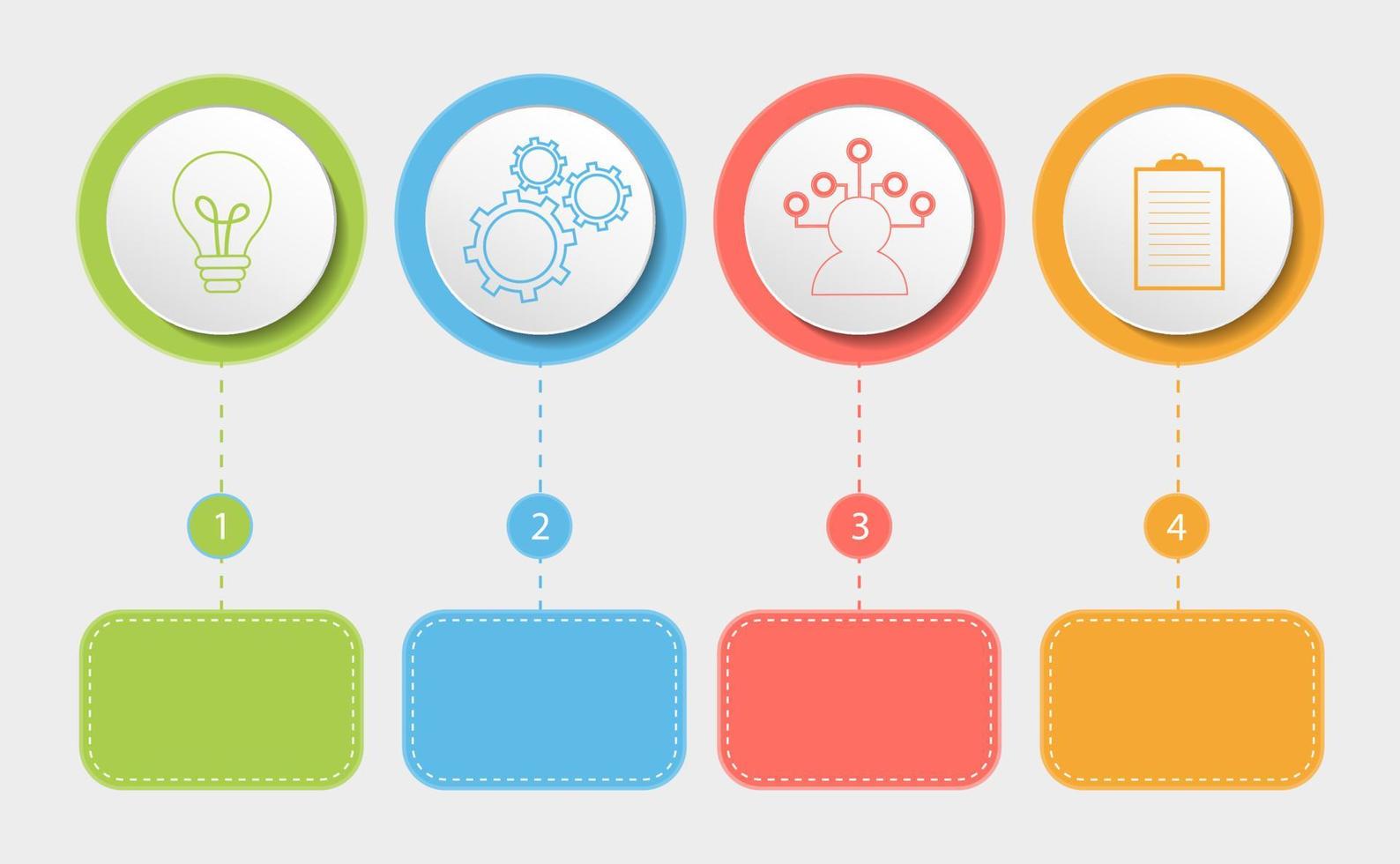 1

2

3

4