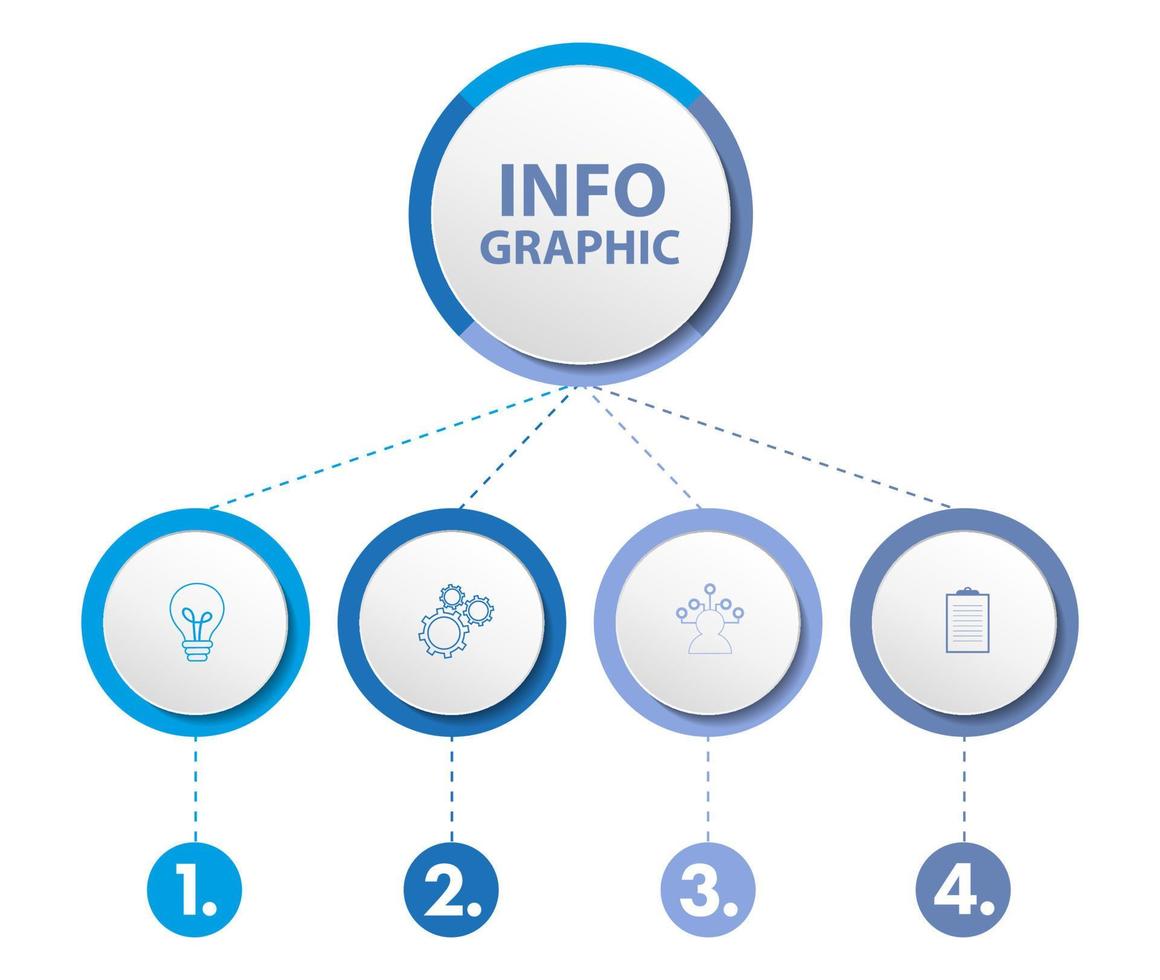 INFO
GRAPHIC

1.

2.

3.

4.