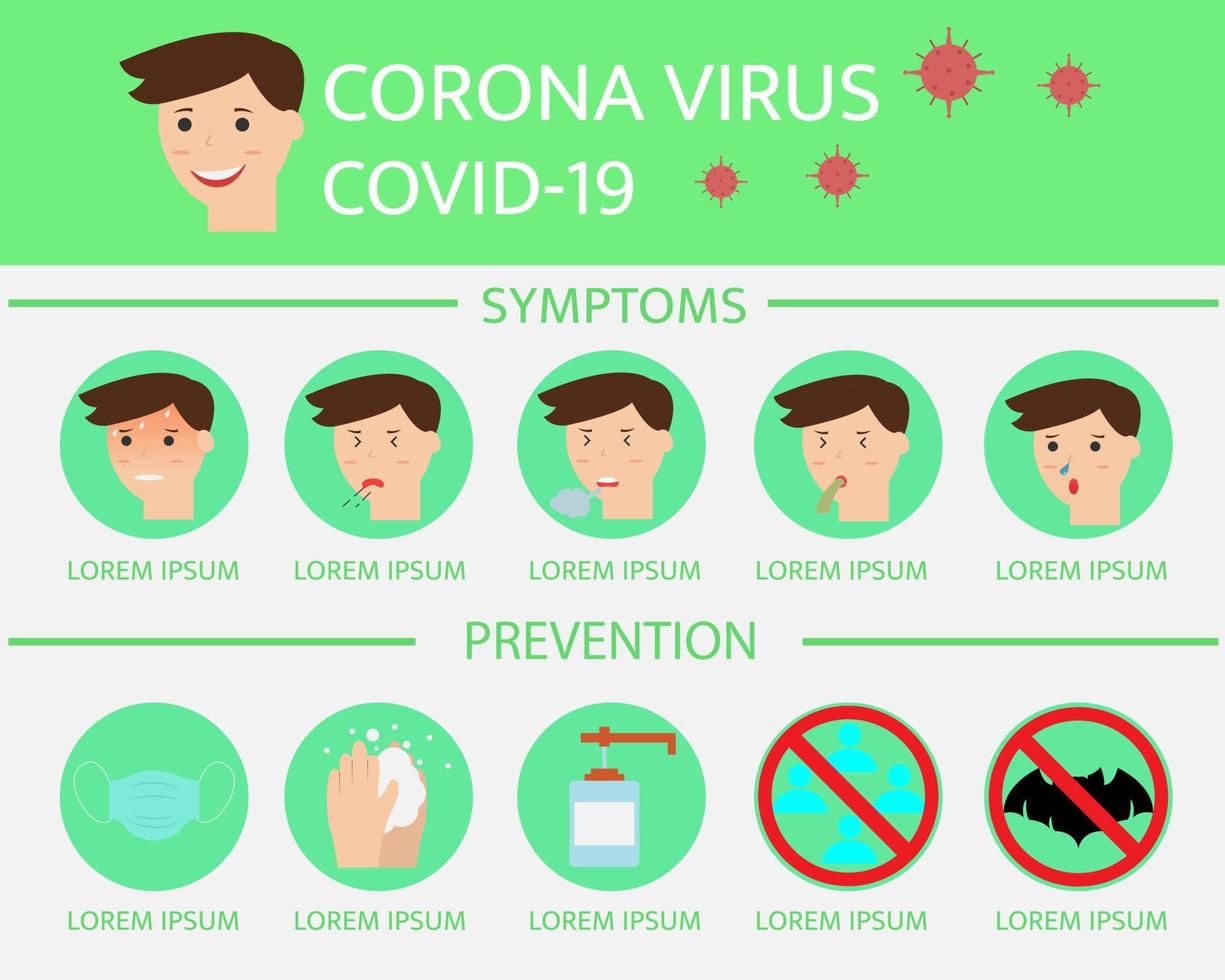 CORONA VIRUS
COVID-19

SYMPTOMS

LOREM IPSUM
LOREM IPSUM
LOREM IPSUM
LOREM IPSUM
LOREM IPSUM

PREVENTION

LOREM IPSUM
LOREM IPSUM
LOREM IPSUM
LOREM IPSUM
LOREM IPSUM