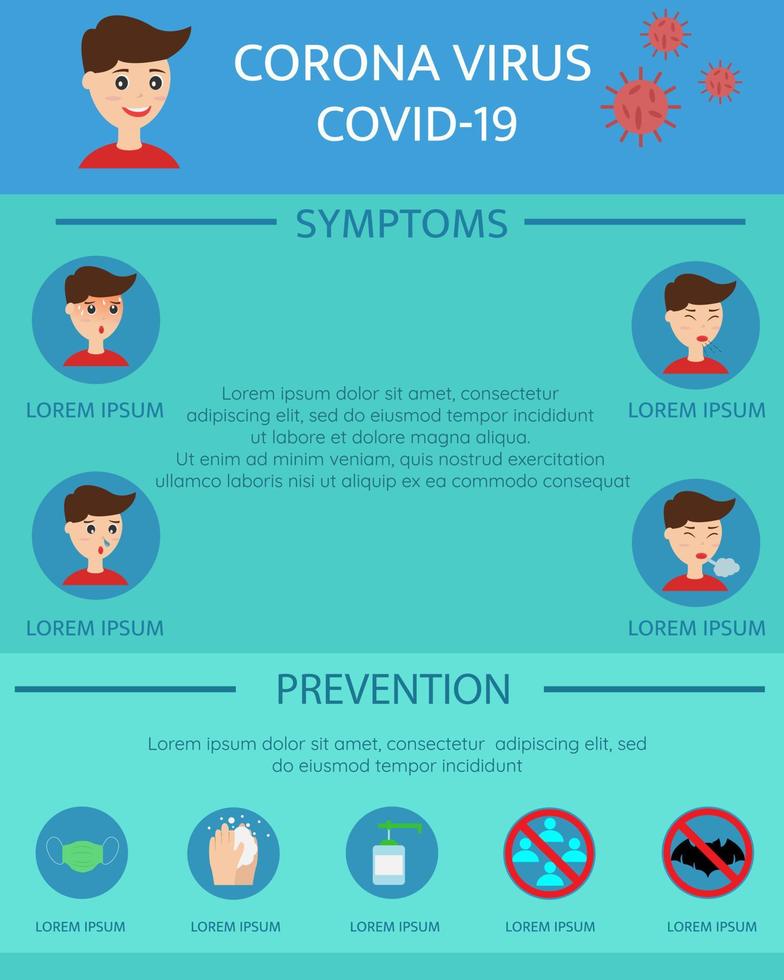 CORONA VIRUS
COVID-19

SYMPTOMS

LOREM IPSUM

LOREM IPSUM

Lorem ipsum dolor sit amet, consectetur adipiscing elit, sed do eiusmod tempor incididunt ut labore et dolore magna aliqua.
Ut enim ad minim veniam, quis nostrud exercitation ullamco laboris nisi ut aliquip ex ea commodo consequat

LOREM IPSUM

LOREM IPSUM

PREVENTION

Lorem ipsum dolor sit amet, consectetur adipiscing elit, sed do eiusmod tempor incididunt

LOREM IPSUM

LOREM IPSUM

LOREM IPSUM

LOREM IPSUM

LOREM IPSUM