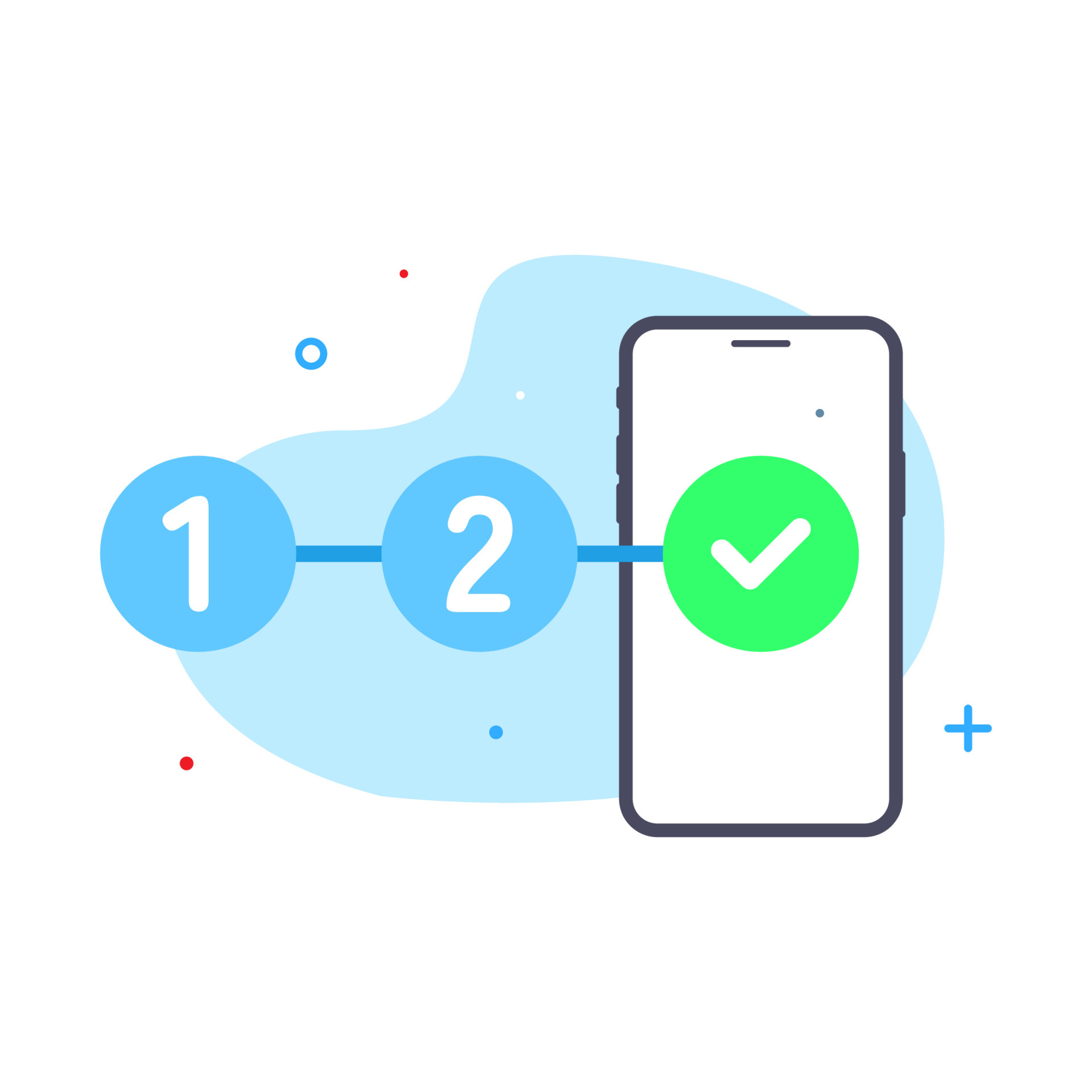 1

2