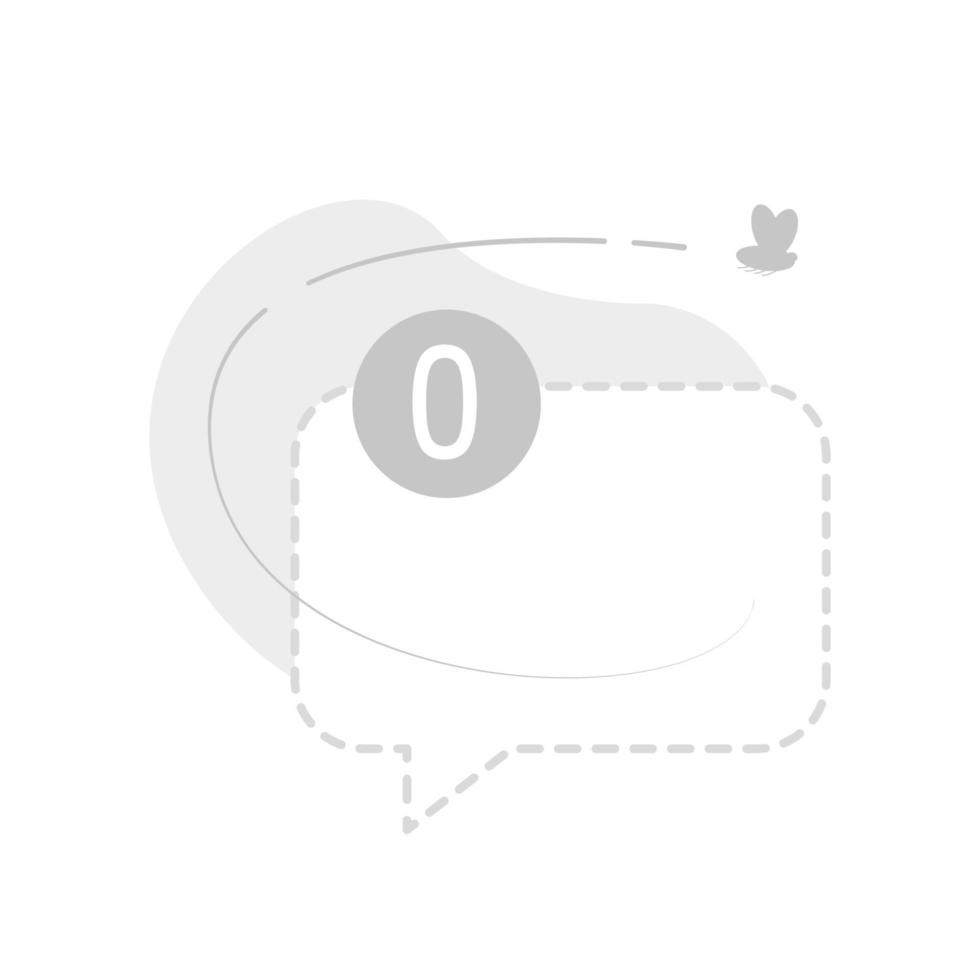 0