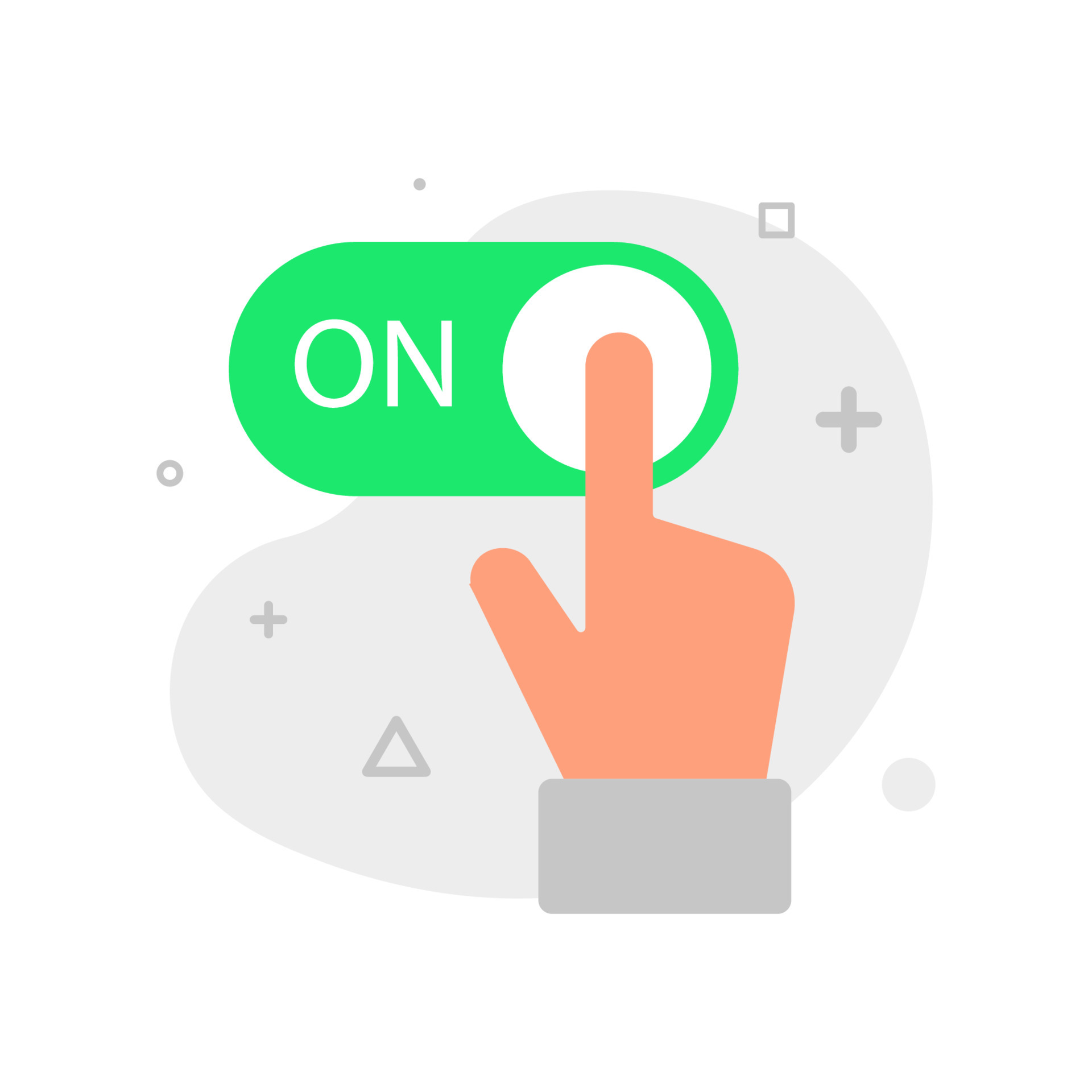 ON