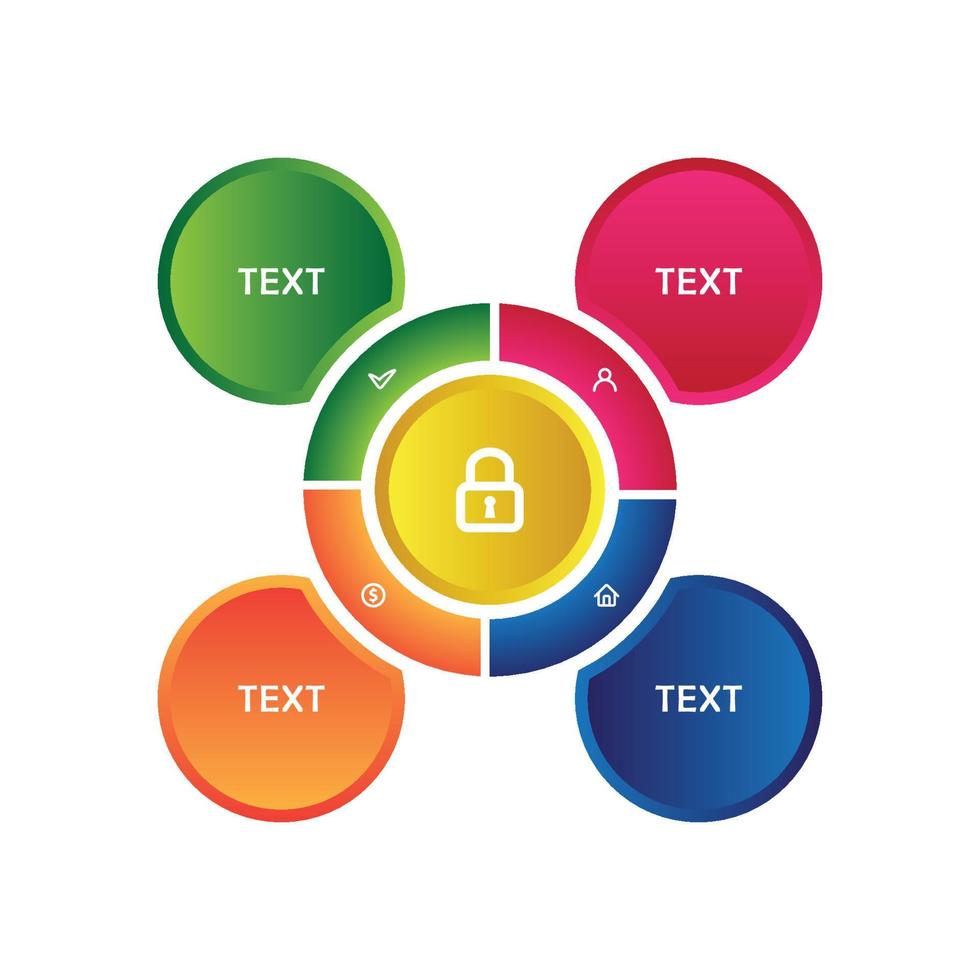 TEXT

TEXT

TEXT

TEXT