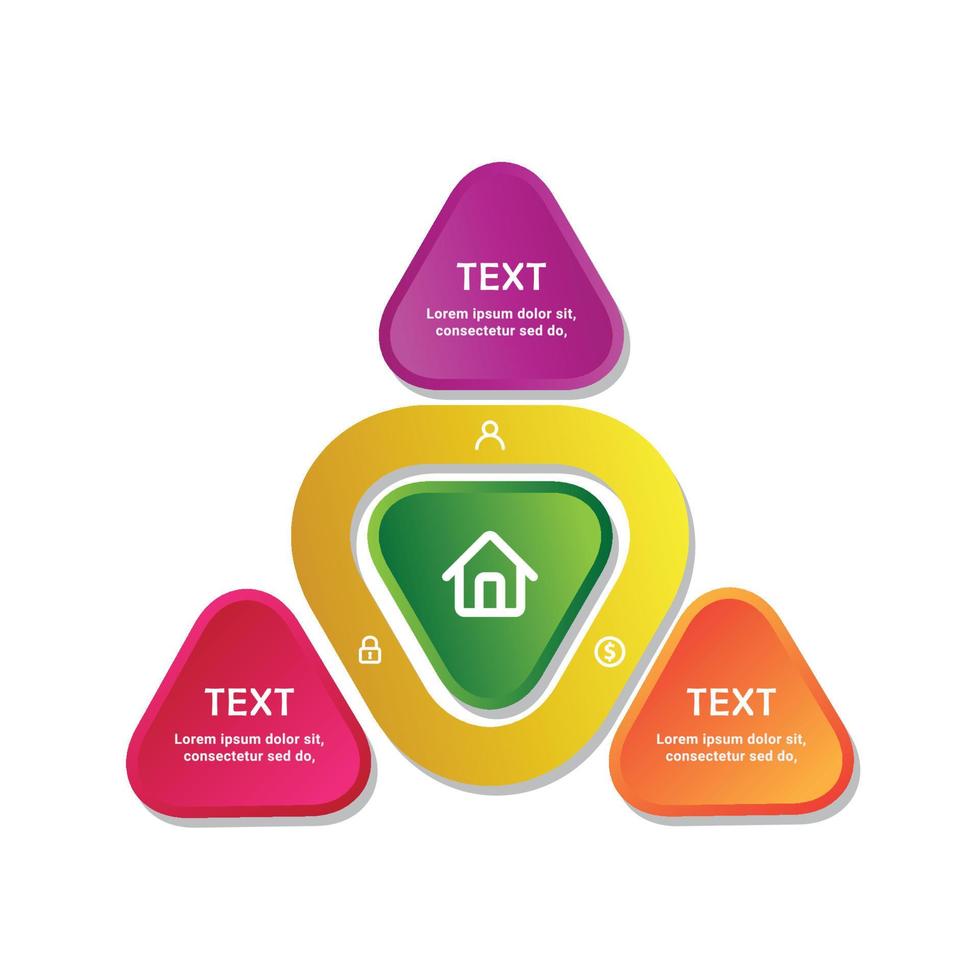 TEXT
Lorem ipsum dolor sit, consectetur sed do,

TEXT
Lorem ipsum dolor sit, consectetur sed do,

TEXT
Lorem ipsum dolor sit, consectetur sed do,