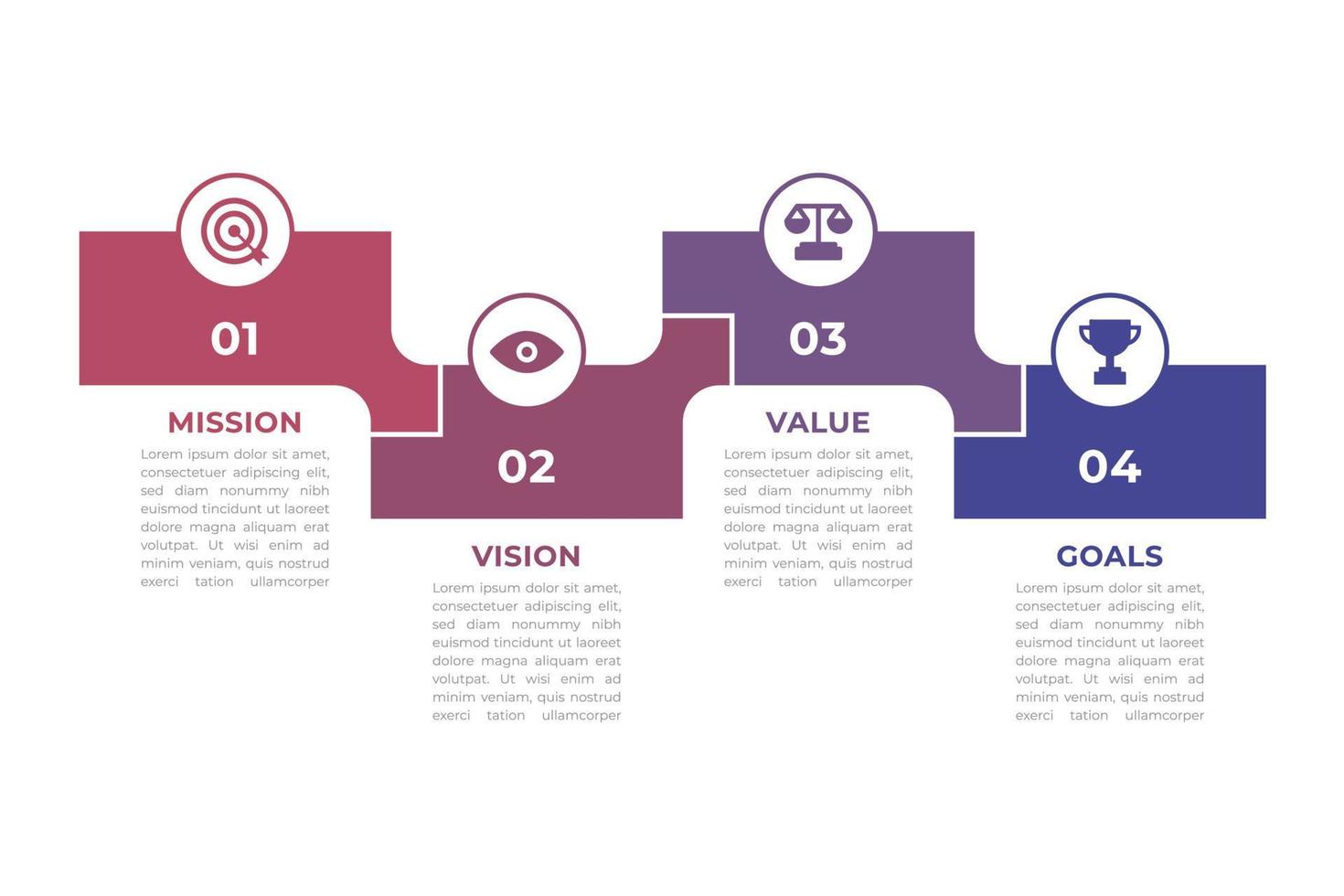 01

MISSION

Lorem ipsum dolor sit amet, consectetuer adipiscing elit, sed diam nonummy nibh euismod tincidunt ut laoreet dolore magna aliquam erat volutpat. Ut wisi enim ad minim veniam, quis nostrud exerci tation ullamcorper

02

VISION

Lorem ipsum dolor sit amet, consectetuer adipiscing elit, sed diam nonummy nibh euismod tincidunt ut laoreet dolore magna aliquam erat volutpat. Ut wisi enim ad minim veniam, quis nostrud exerci tation ullamcorper

03

VALUE

Lorem ipsum dolor sit amet, consectetuer adipiscing elit, sed diam nonummy nibh euismod tincidunt ut laoreet dolore magna aliquam erat volutpat. Ut wisi enim ad minim veniam, quis nostrud exerci tation ullamcorper

04

GOALS

Lorem ipsum dolor sit amet, consectetuer adipiscing elit, sed diam nonummy nibh euismod tincidunt ut laoreet dolore magna aliquam erat volutpat. Ut wisi enim ad minim veniam, quis nostrud exerci tation ullamcorper