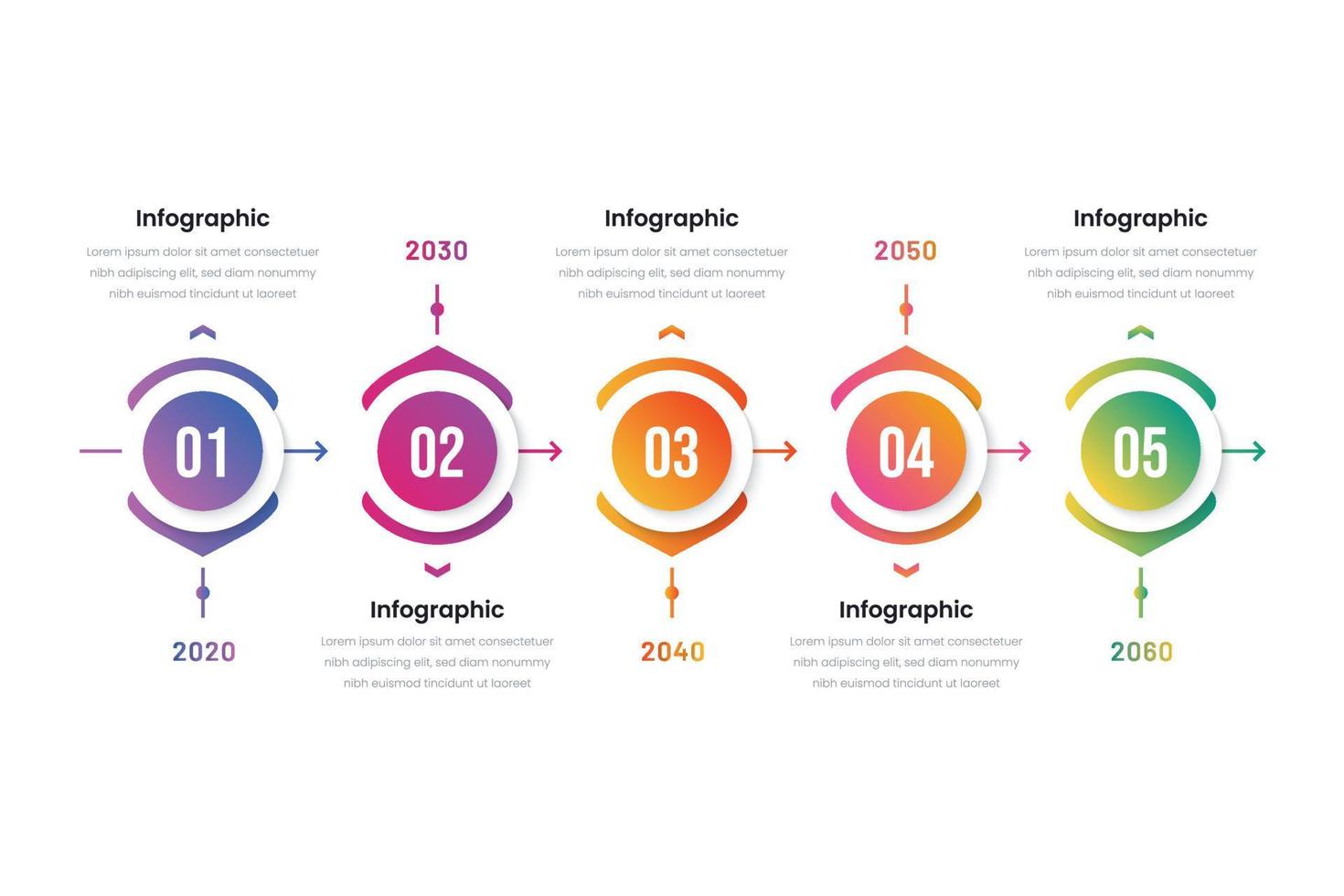 Infographic
Lorem ipsum dolor sit amet consectetuer nibh adipiscing elit, sed diam nonummy nibh euismod tincidunt ut laoreet

01

2020

2030

02

Infographic
Lorem ipsum dolor sit amet consectetuer nibh adipiscing elit, sed diam nonummy nibh euismod tincidunt ut laoreet

Infographic
Lorem ipsum dolor sit amet consectetuer nibh adipiscing elit, sed diam nonummy nibh euismod tincidunt ut laoreet

03

2040

2050

04

Infographic
Lorem ipsum dolor sit amet consectetuer nibh adipiscing elit, sed diam nonummy nibh euismod tincidunt ut laoreet

Infographic
Lorem ipsum dolor sit amet consectetuer nibh adipiscing elit, sed diam nonummy nibh euismod tincidunt ut laoreet

05

2060