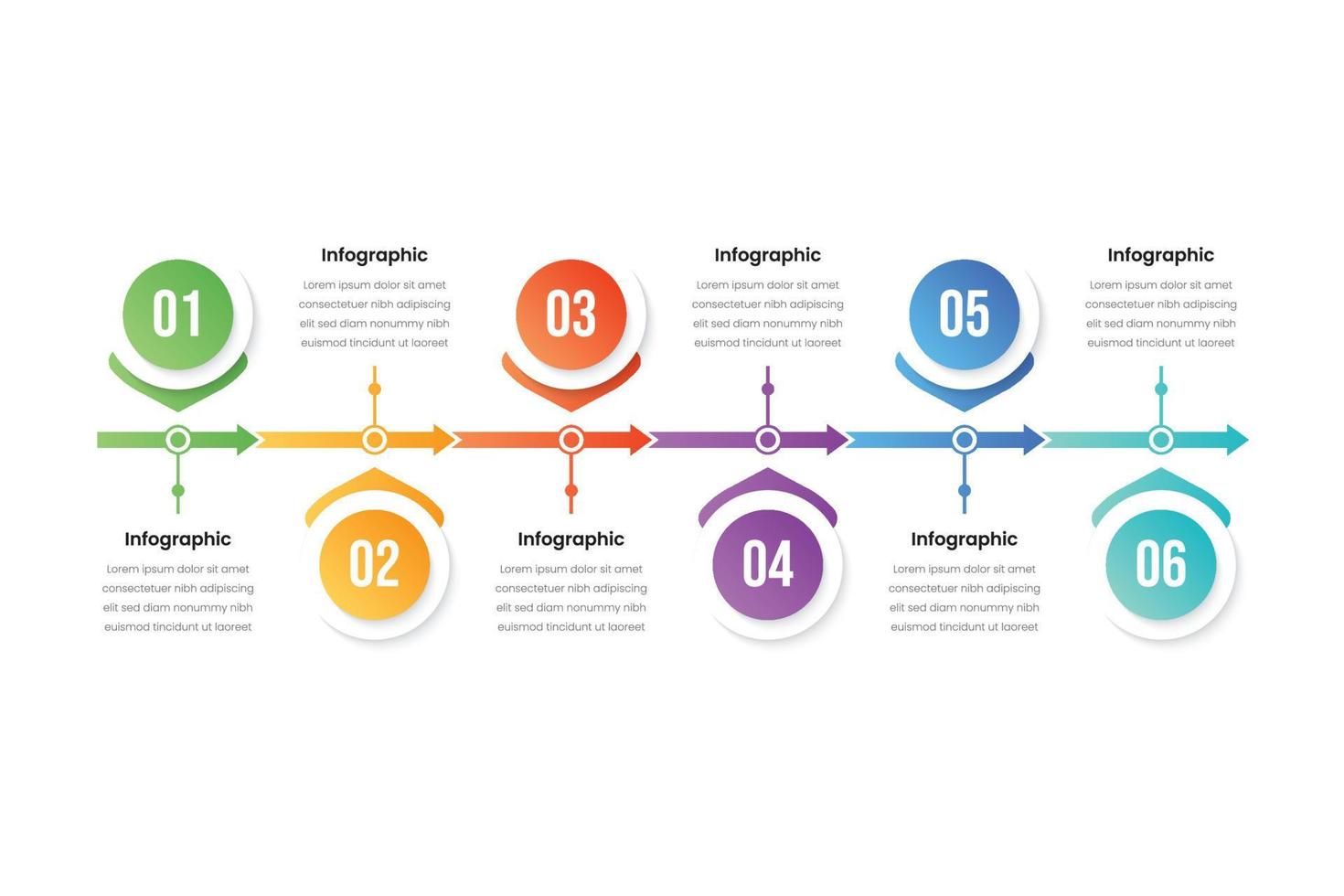 01

Infographic

Lorem ipsum dolor sit amet consectetuer nibh adipiscing elit sed diam nonummy nibh euismod tincidunt ut laoreet

02

Infographic

Lorem ipsum dolor sit amet consectetuer nibh adipiscing elit sed diam nonummy nibh euismod tincidunt ut laoreet

03

Infographic

Lorem ipsum dolor sit amet consectetuer nibh adipiscing elit sed diam nonummy nibh euismod tincidunt ut laoreet

04

Infographic

Lorem ipsum dolor sit amet consectetuer nibh adipiscing elit sed diam nonummy nibh euismod tincidunt ut laoreet

05

Infographic

Lorem ipsum dolor sit amet consectetuer nibh adipiscing elit sed diam nonummy nibh euismod tincidunt ut laoreet

06

Infographic

Lorem ipsum dolor sit amet consectetuer nibh adipiscing elit sed diam nonummy nibh euismod tincidunt ut laoreet